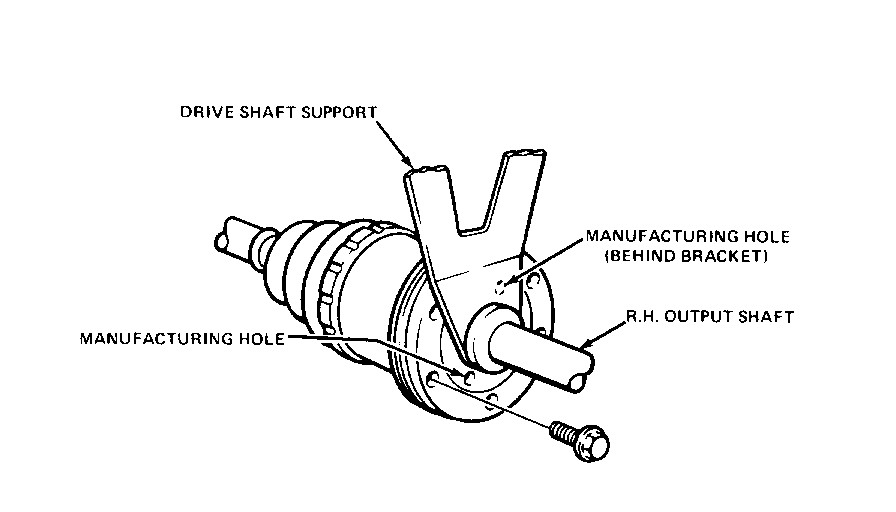 DRIVE SHAFT SUPPORT

MANUFACTURING HOLE (BEHIND BRACKET)

R.H. OUTPUT SHAFT

MANUFACTURING HOLE