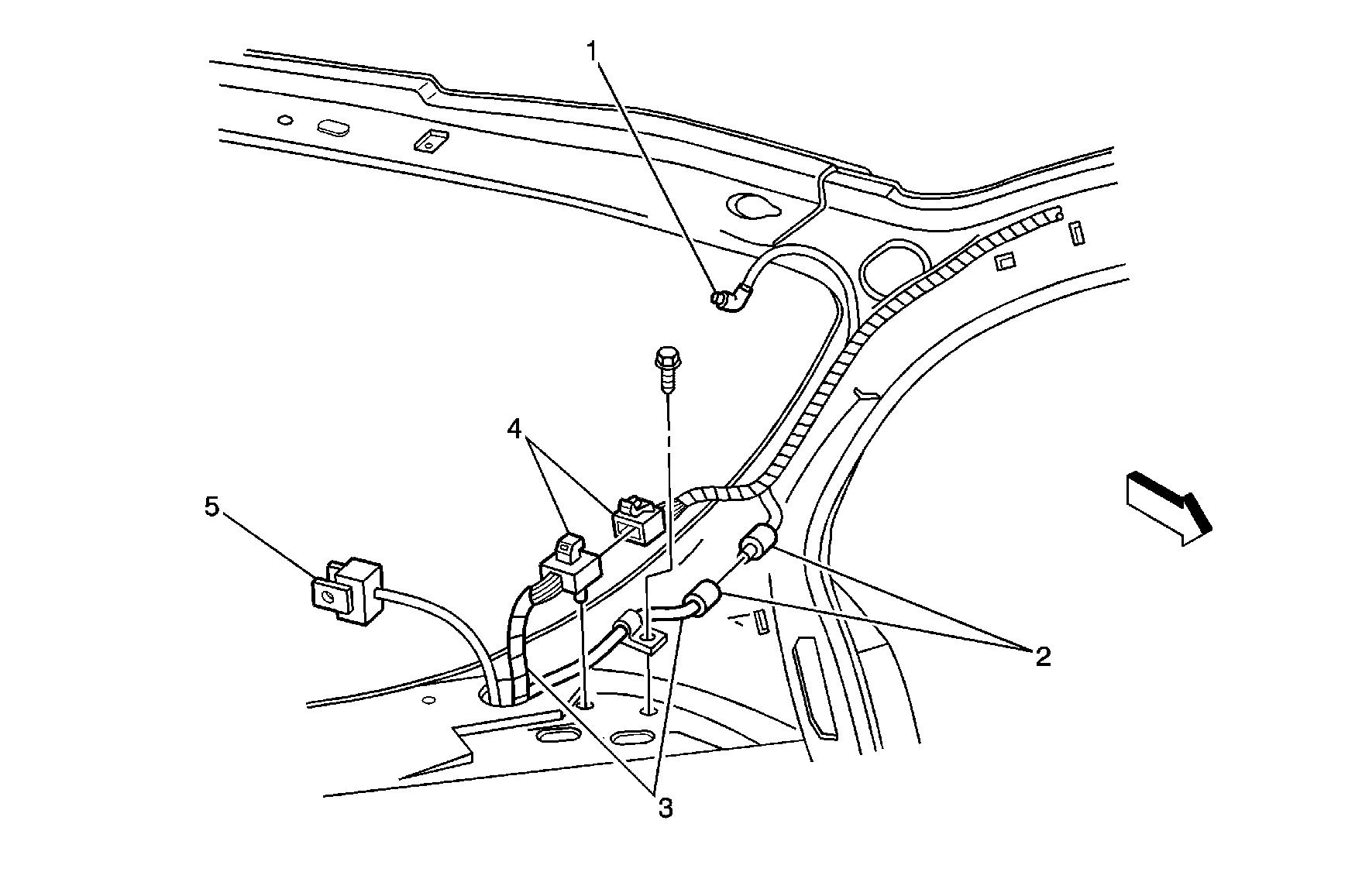 1
4
5
2
3