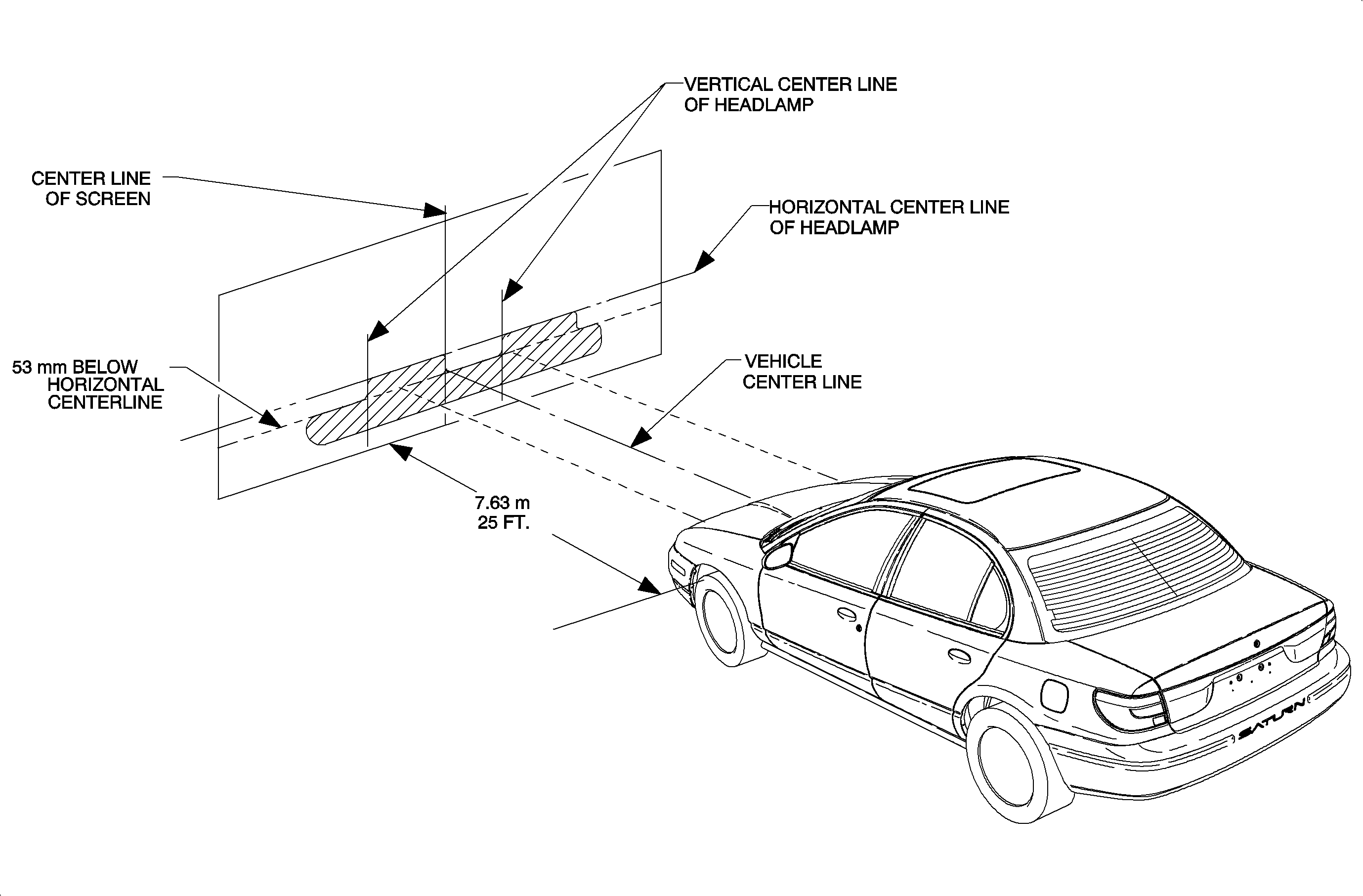 VERTICAL CENTER LINE OF HEADLAMP

CENTER LINE OF SCREEN

HORIZONTAL CENTER LINE OF HEADLAMP

53 mm BELOW HORIZONTAL CENTERLINE

VEHICLE CENTER LINE

7.63 m
25 FT.

SATURN