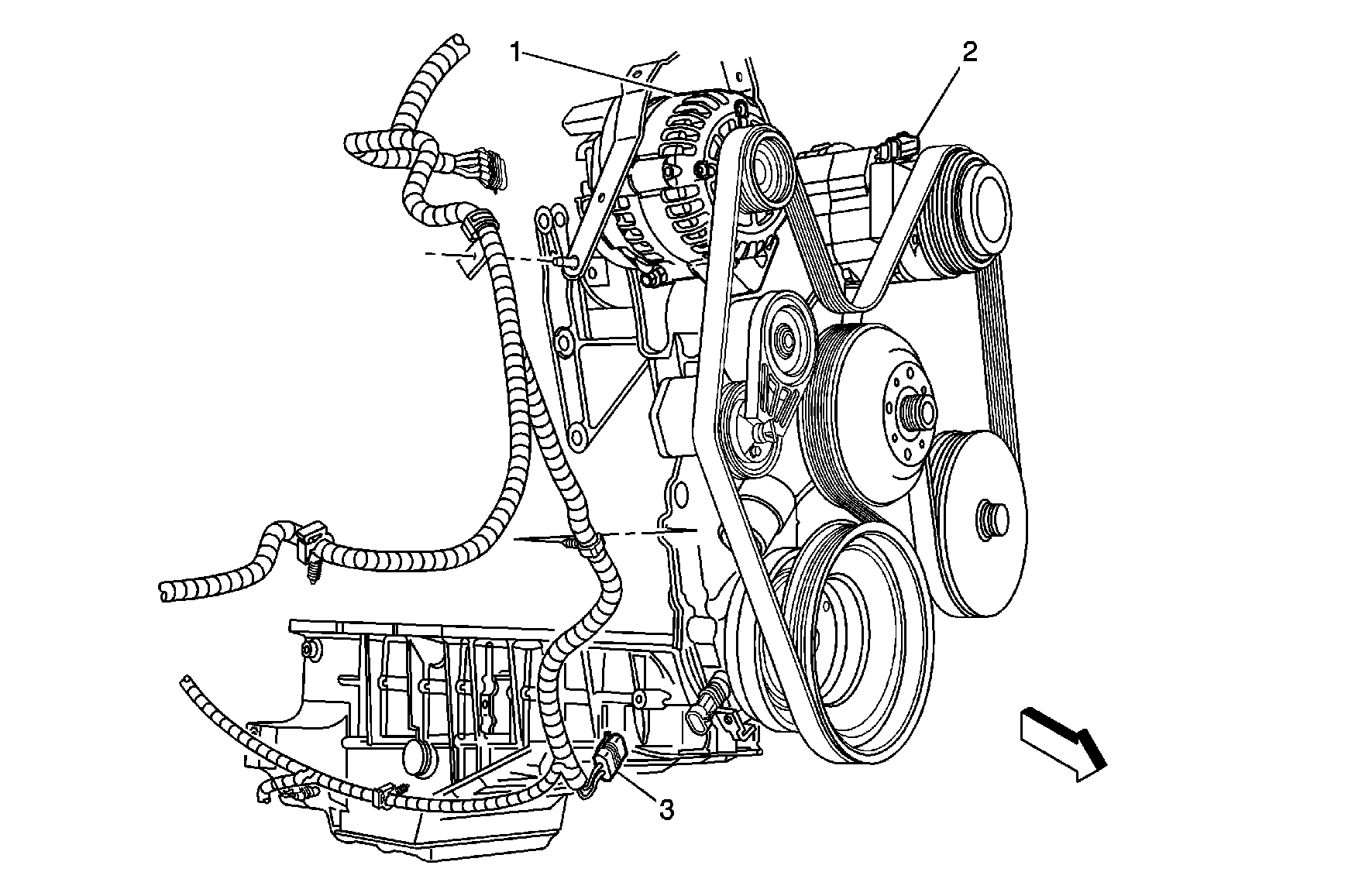 1
2
3