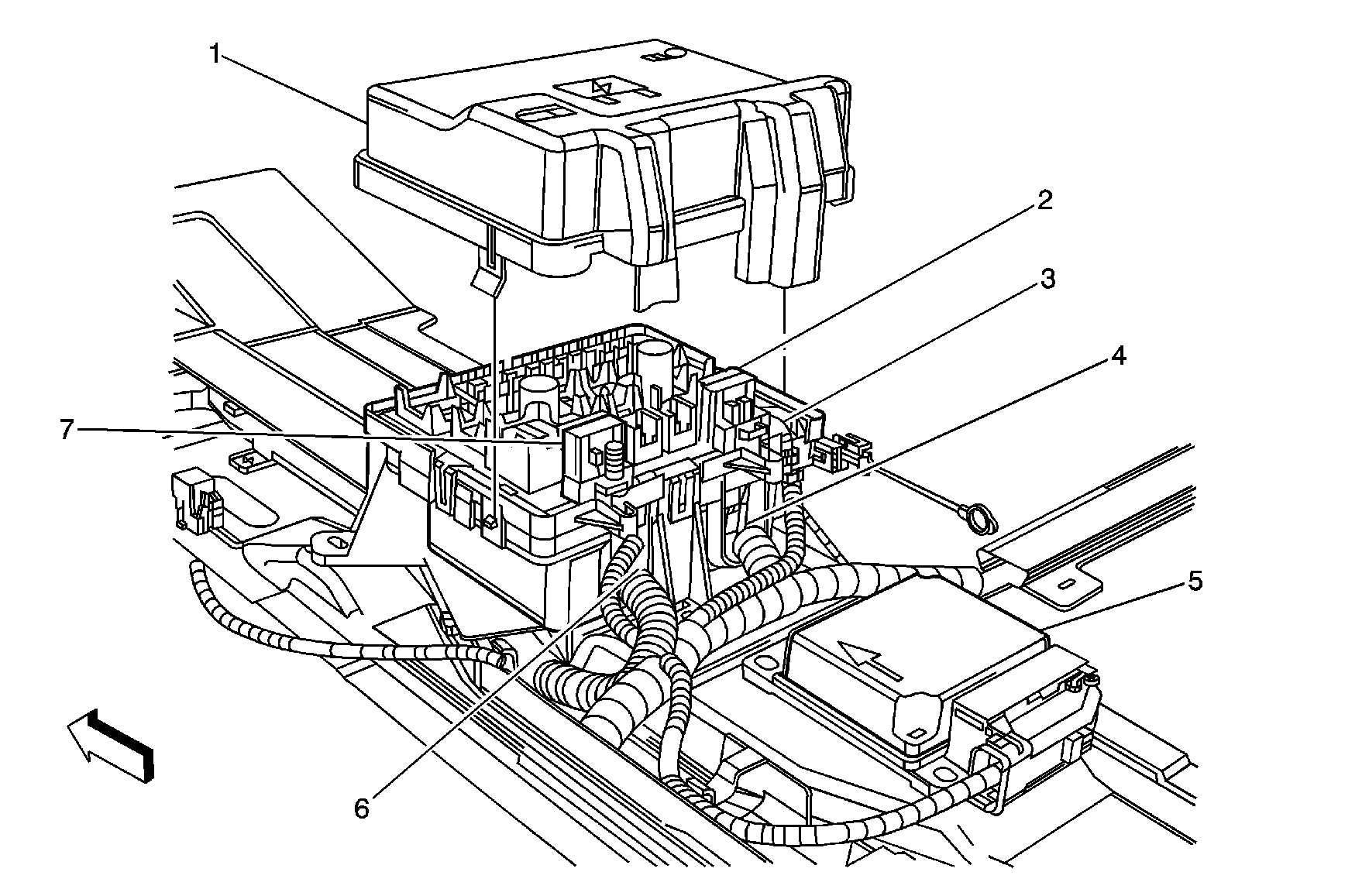 1
2
3
4
7
5
6