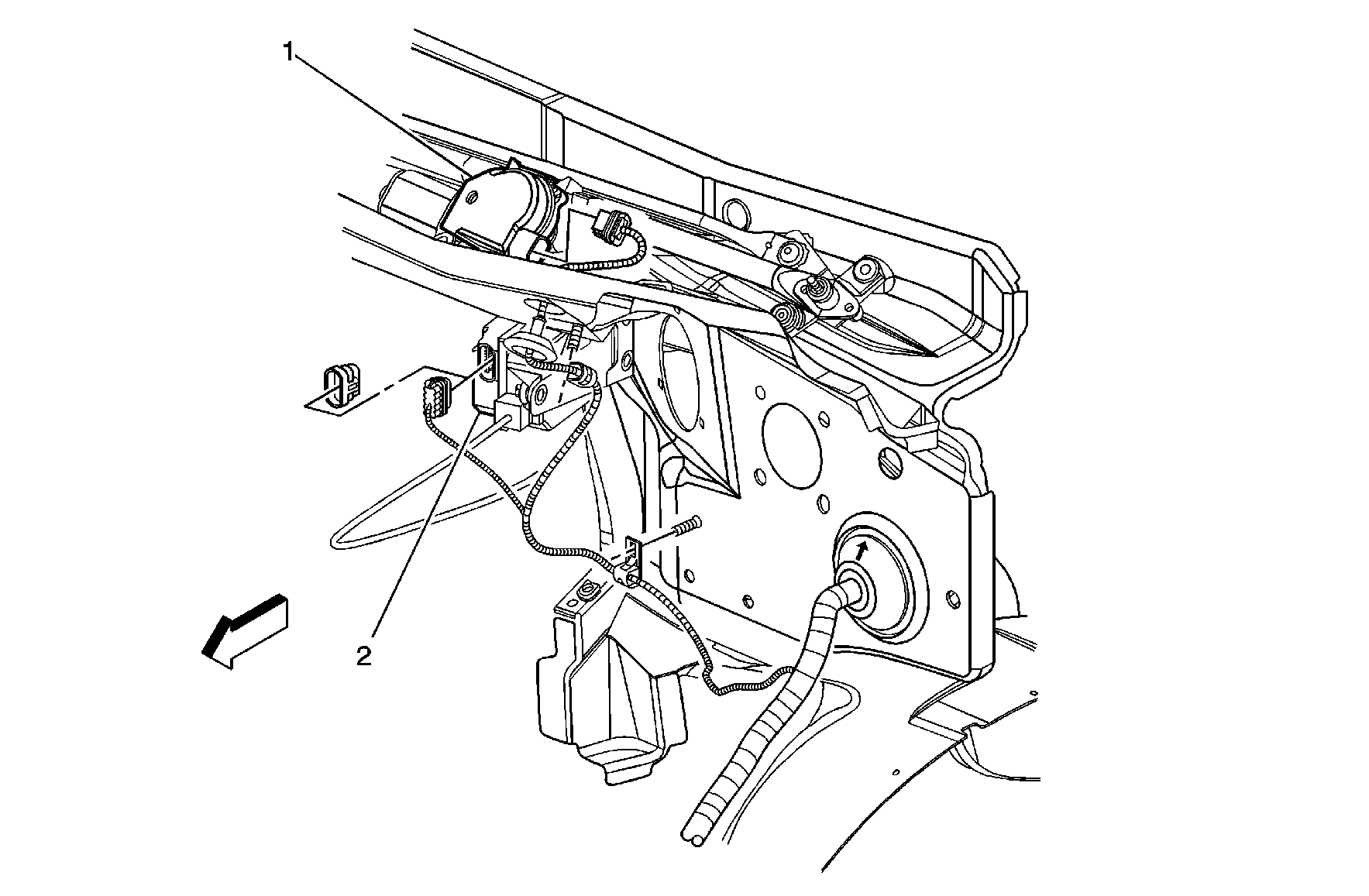 1

2