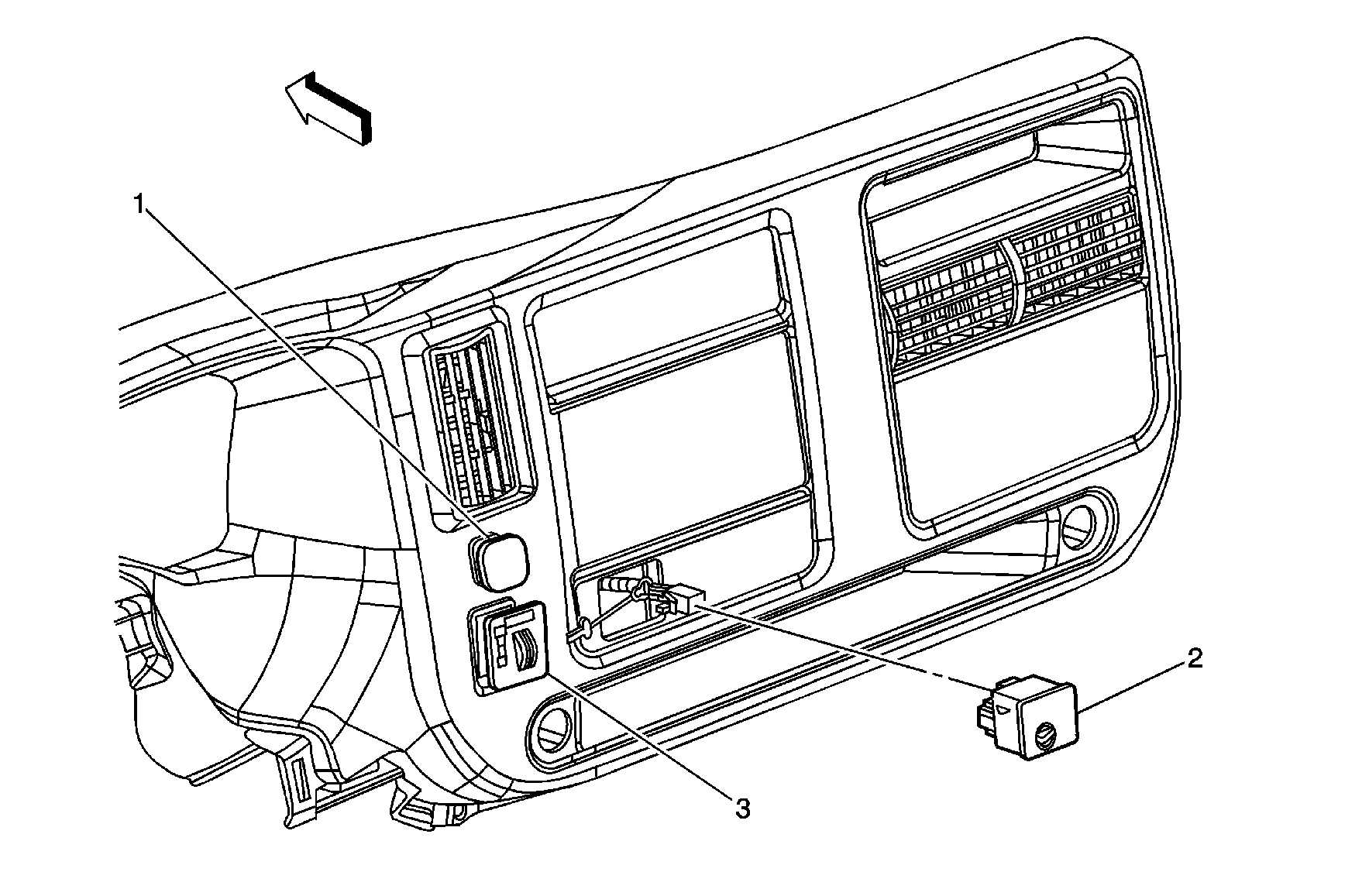 1

2

3