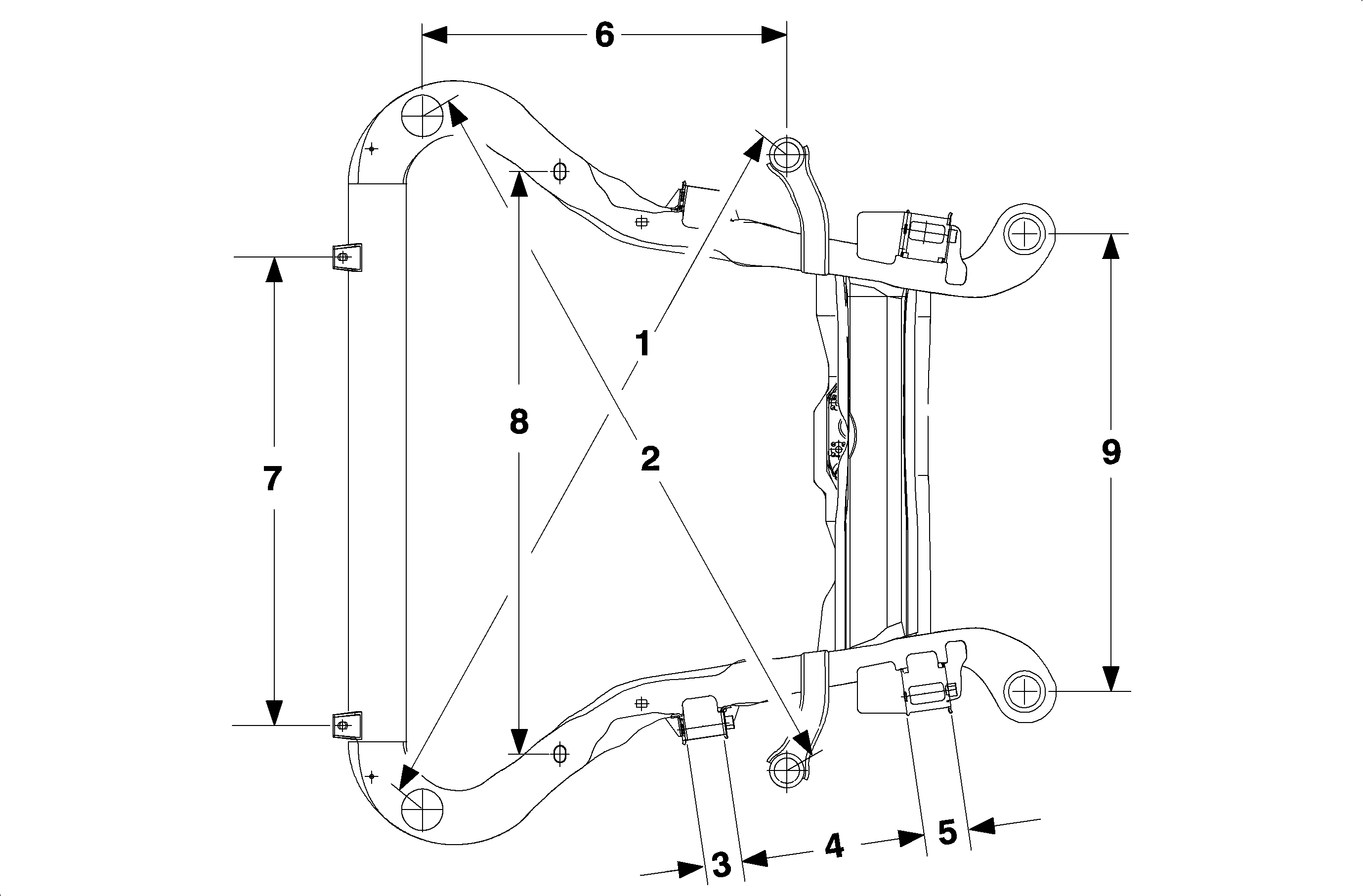 6
1
8
2
7
9
3
4
5