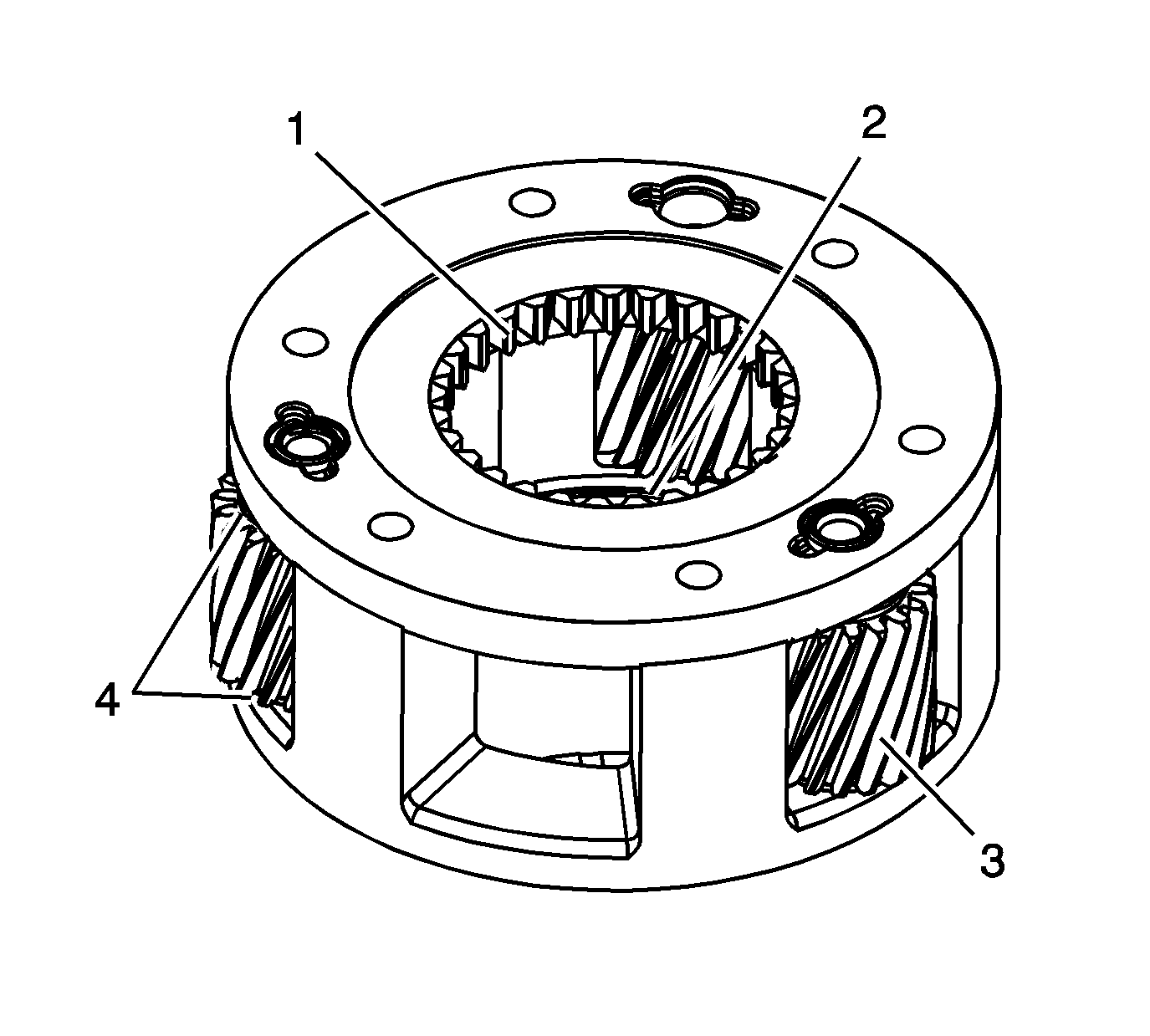 1
2
4
3