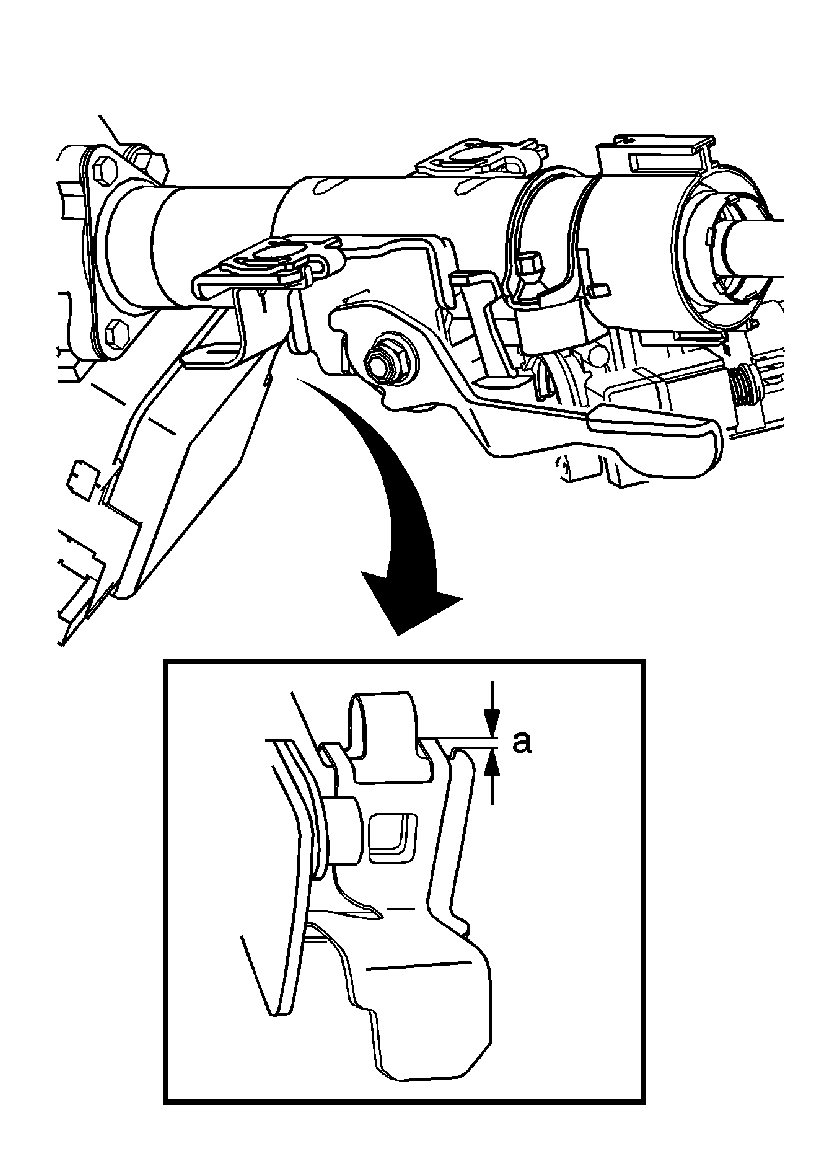 a