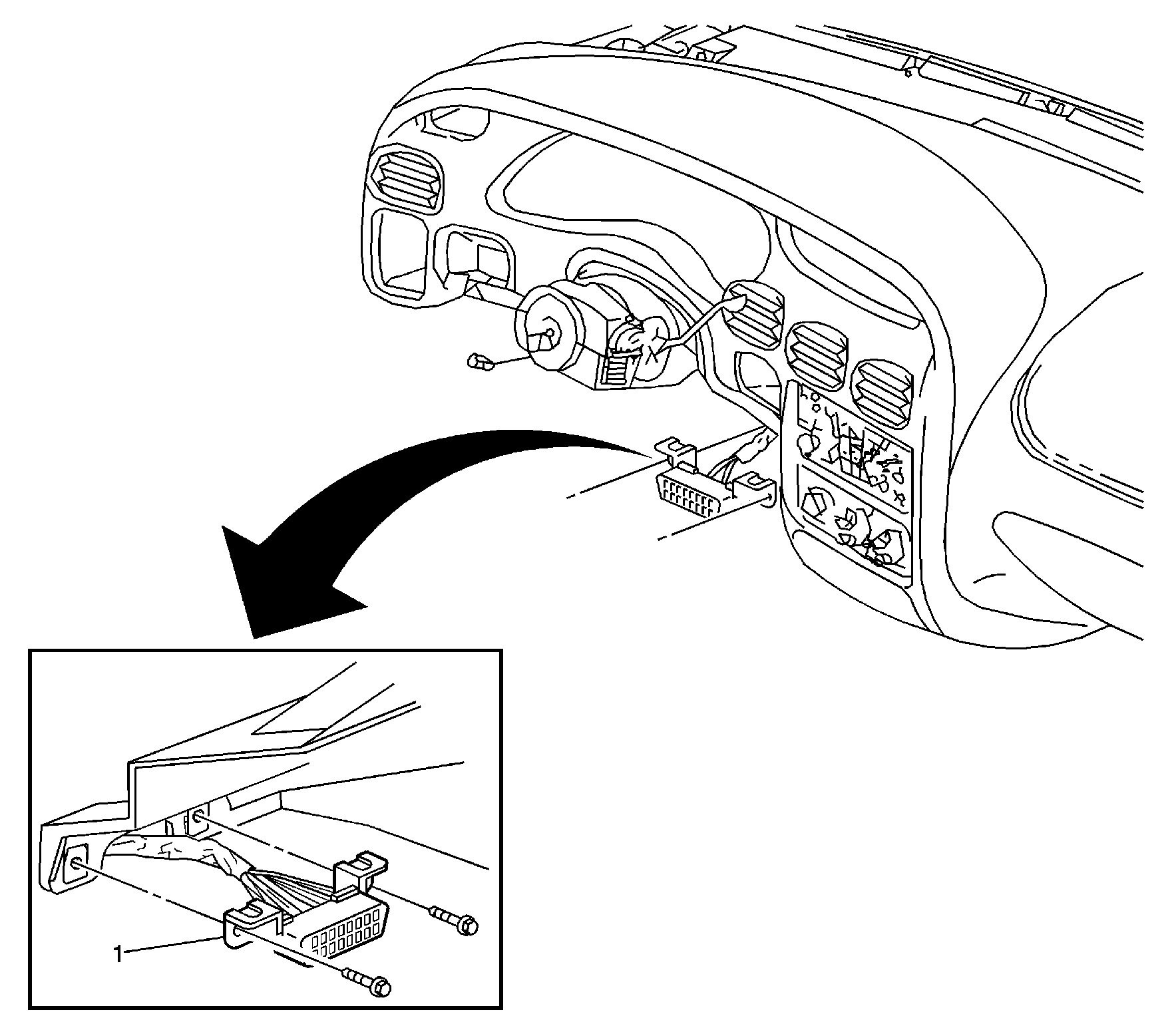 1