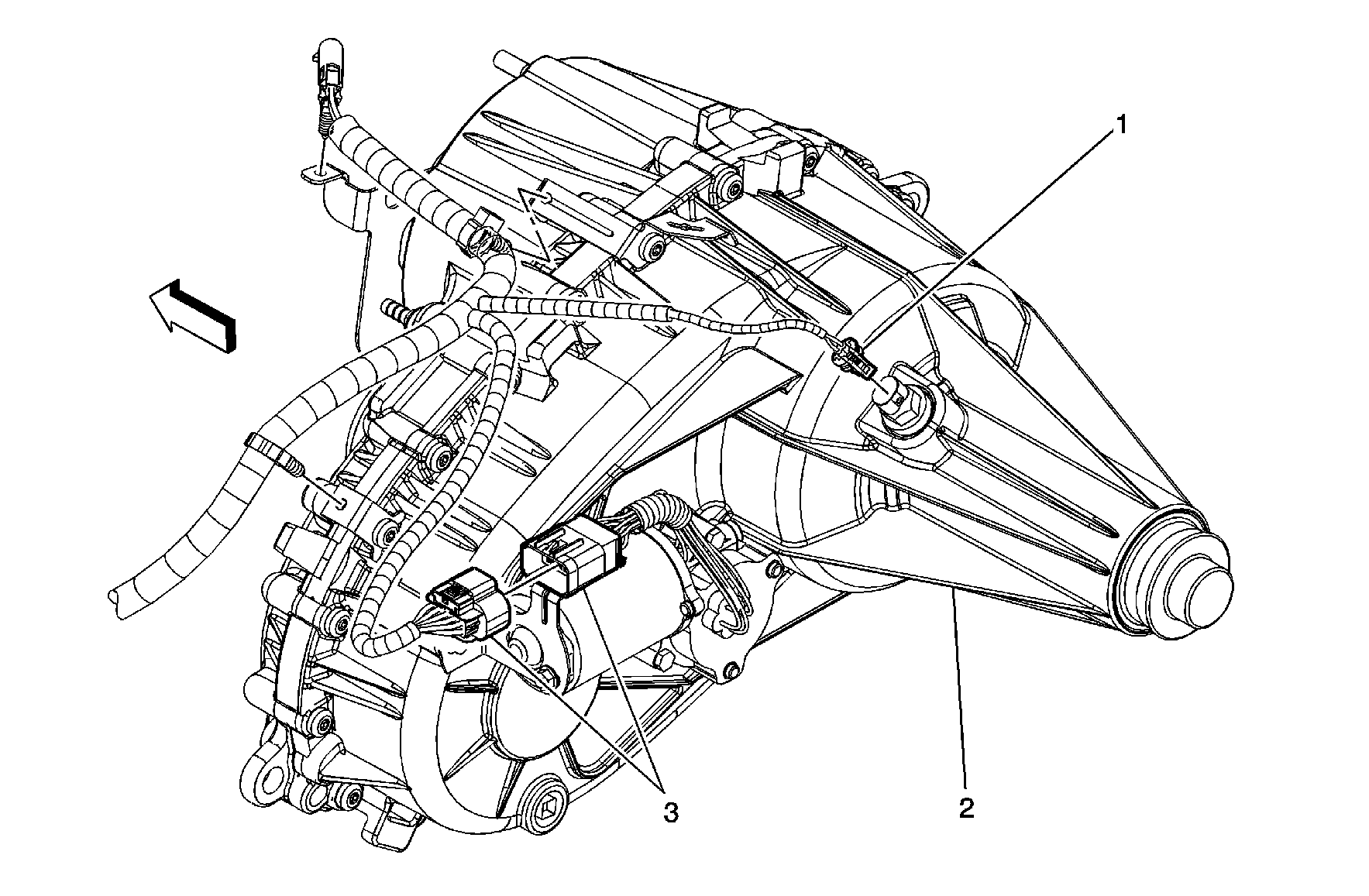 1
3
2