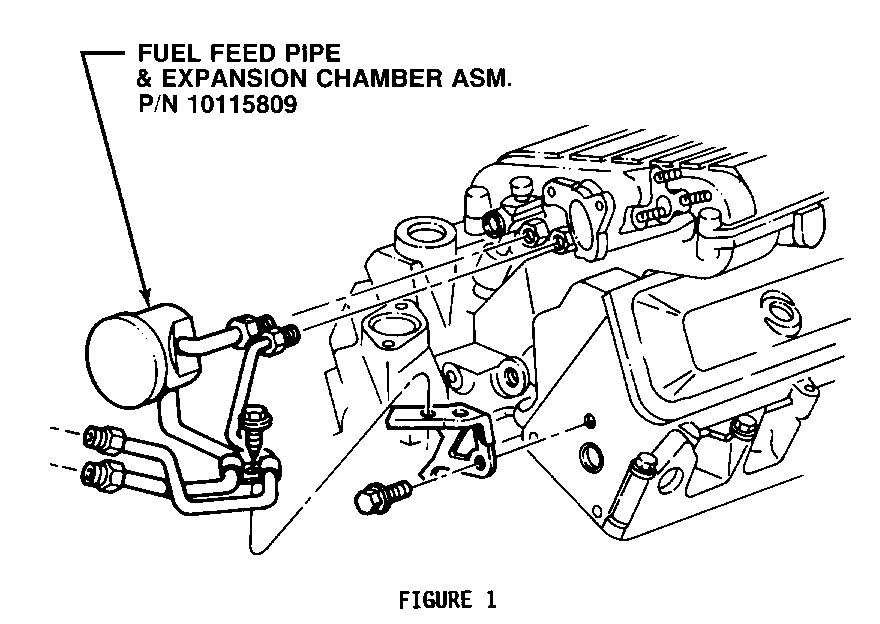 FUEL FEED PIPE
& EXPANSION CHAMBER ASM.
P/N 10115809

FIGURE 1