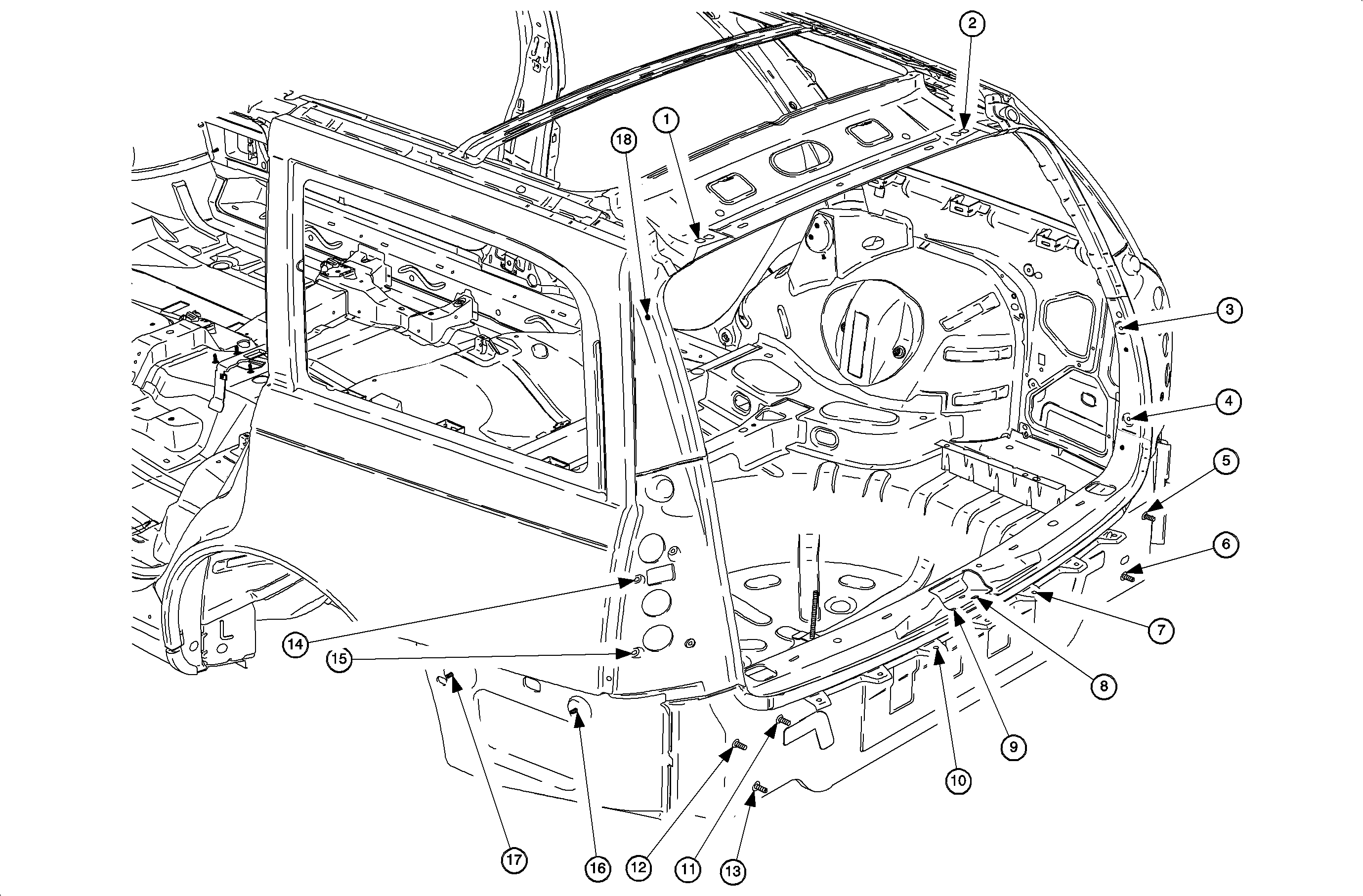 2
1
18
3
4
5
6
7
8
9
10
14
15
17
16
12
11
13