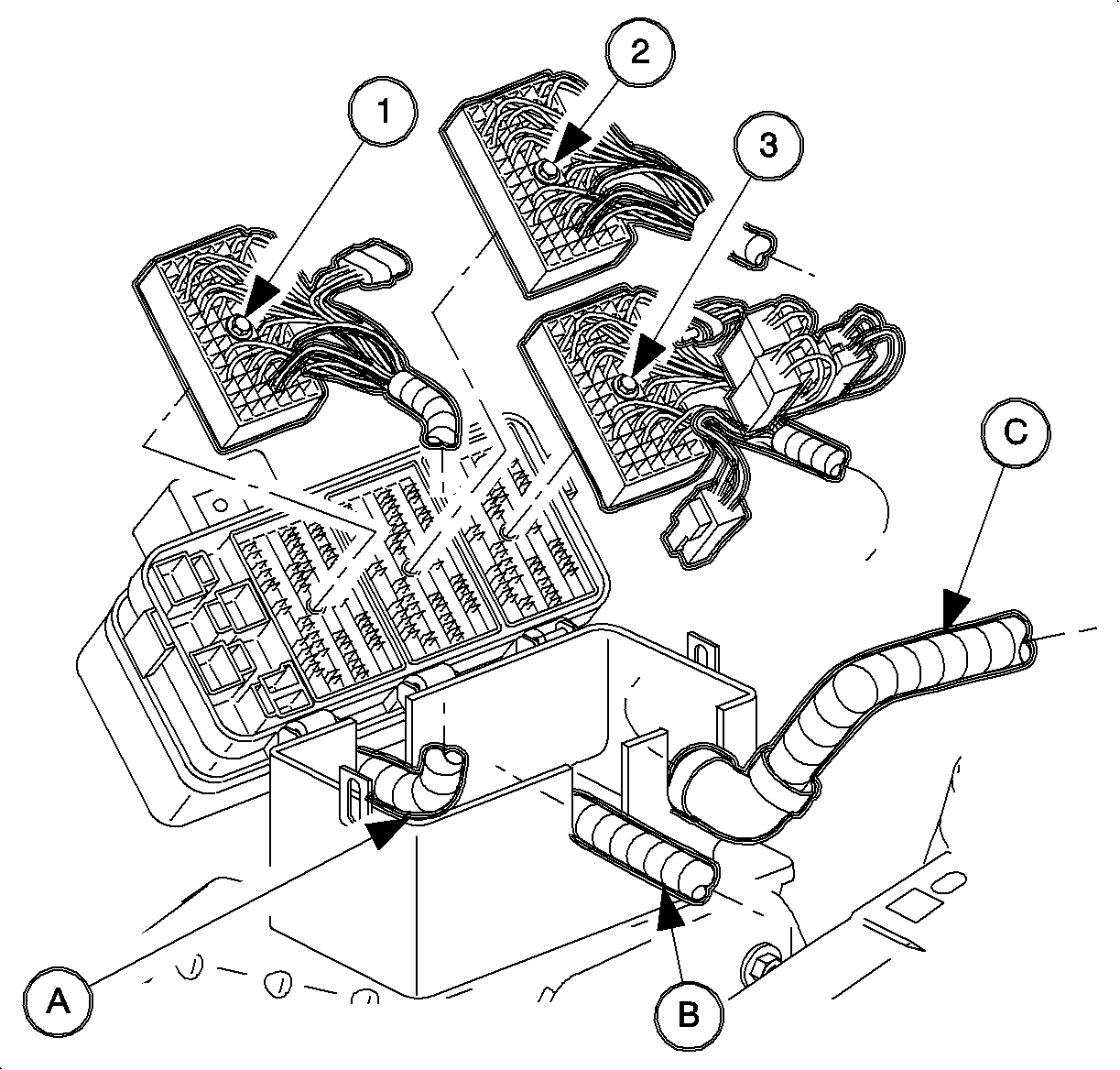 1
2
3
C
A
B