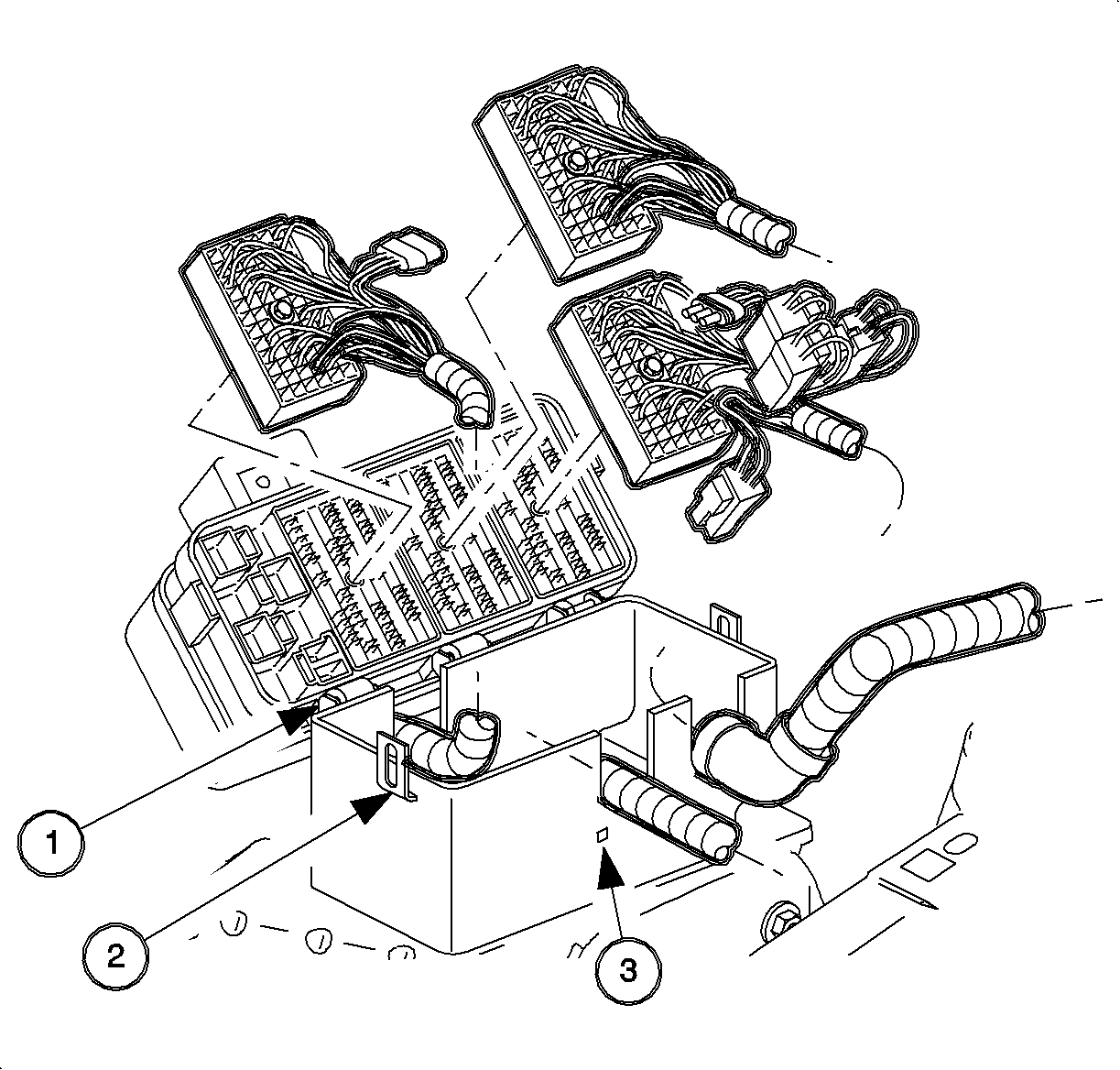 1

2

3