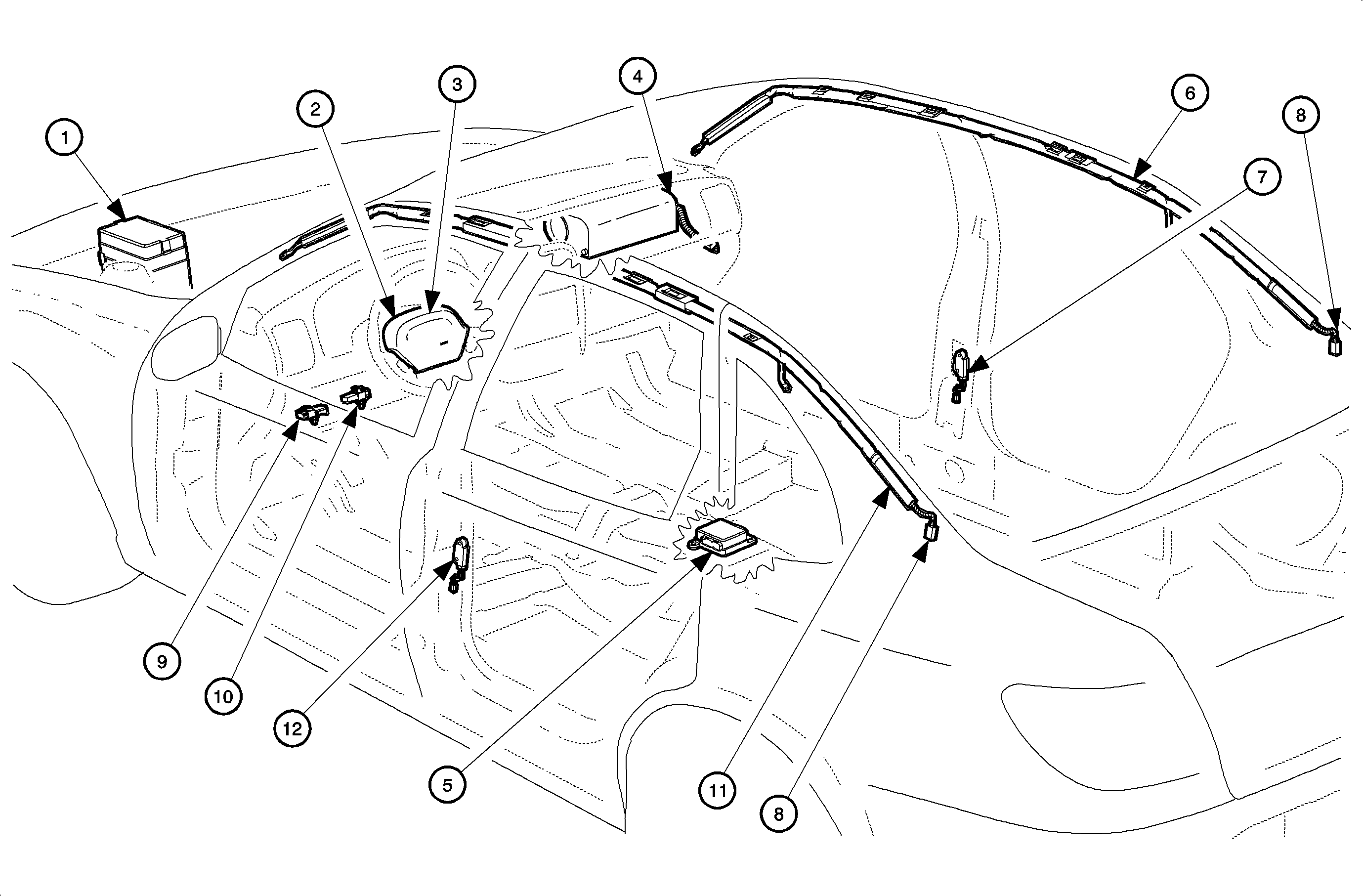 1
2
3
4
6
8
7
9
10
12
5
11
8