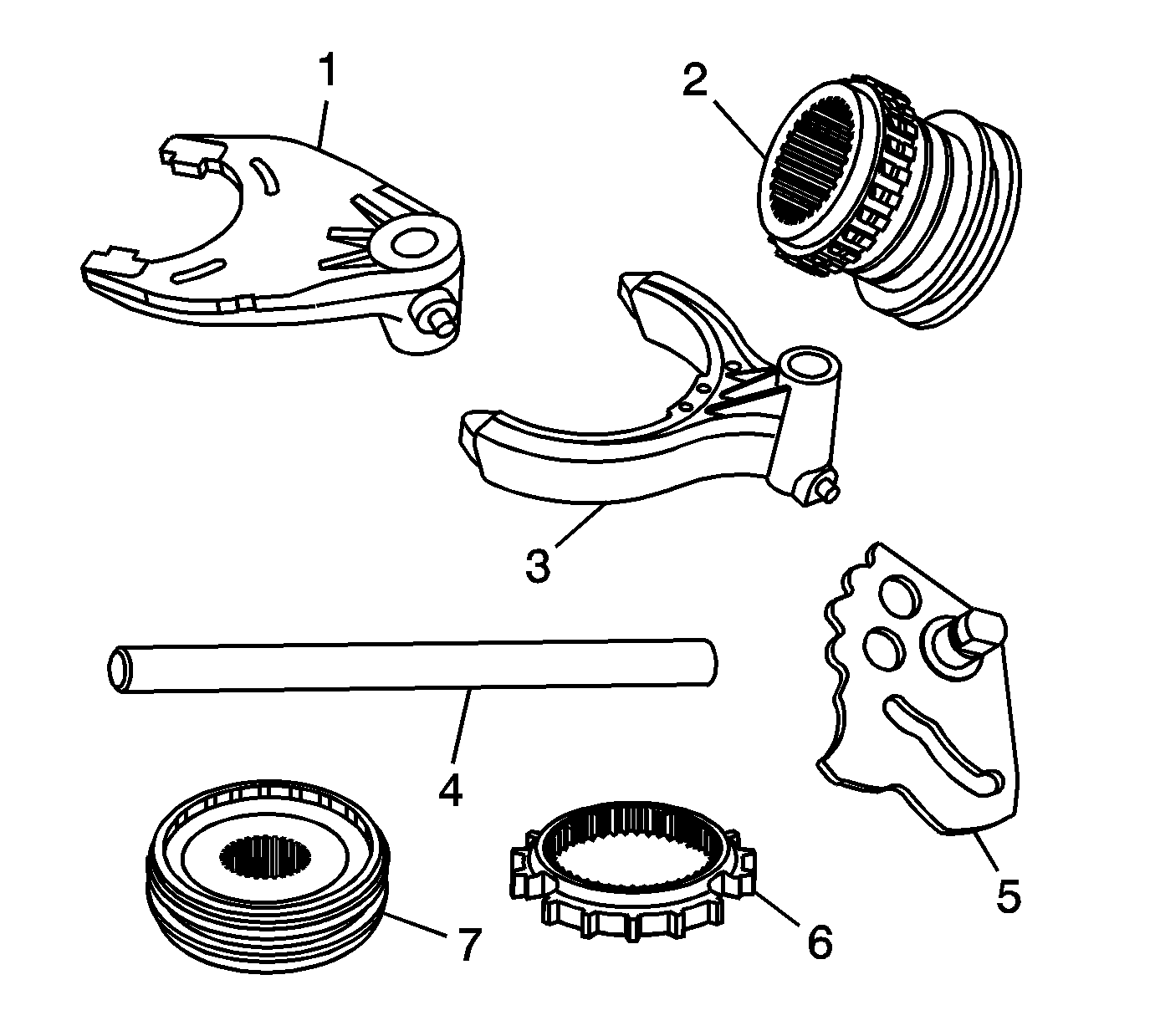 1
2
3
4
5
7
6