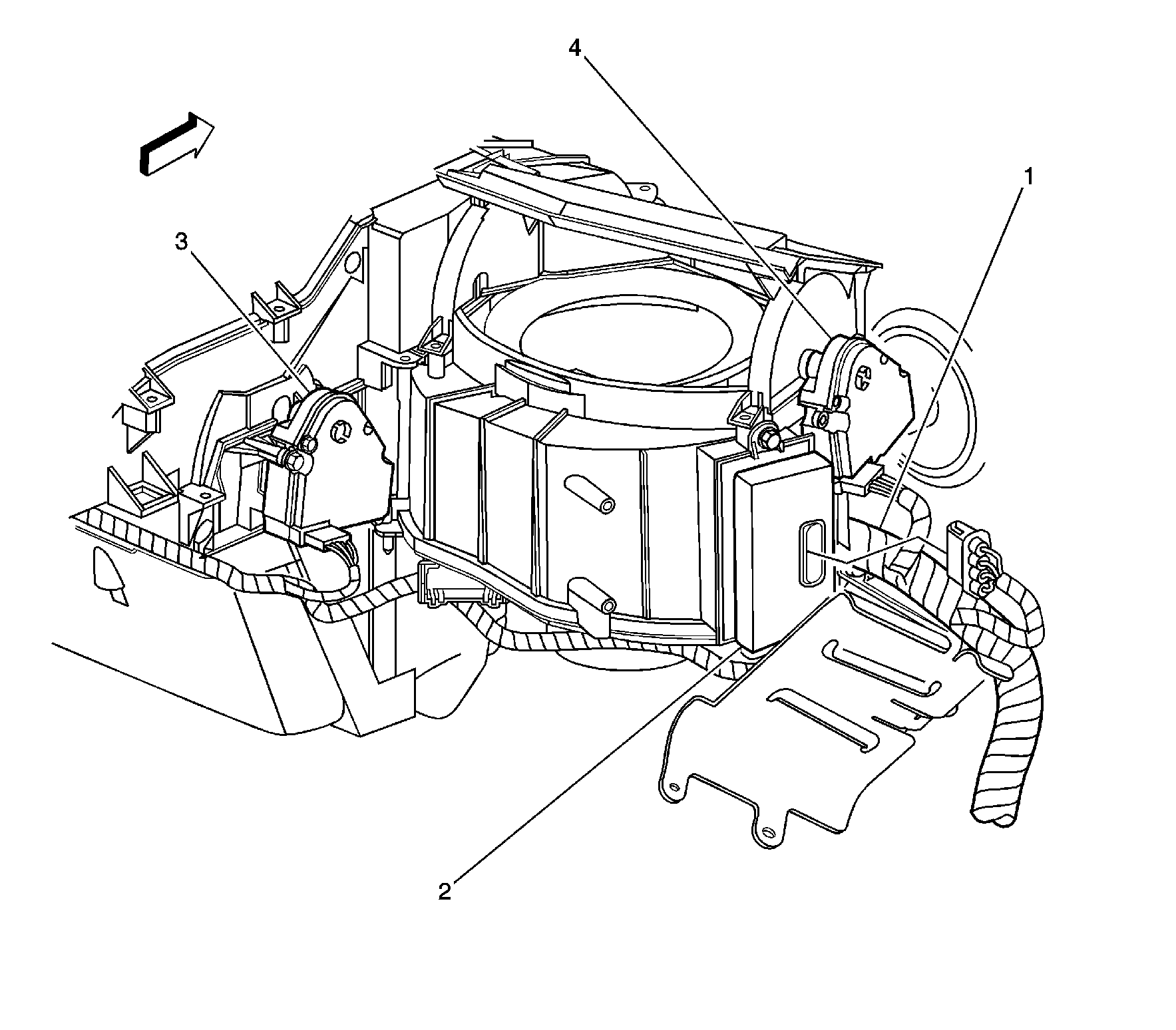 4

1

3

2