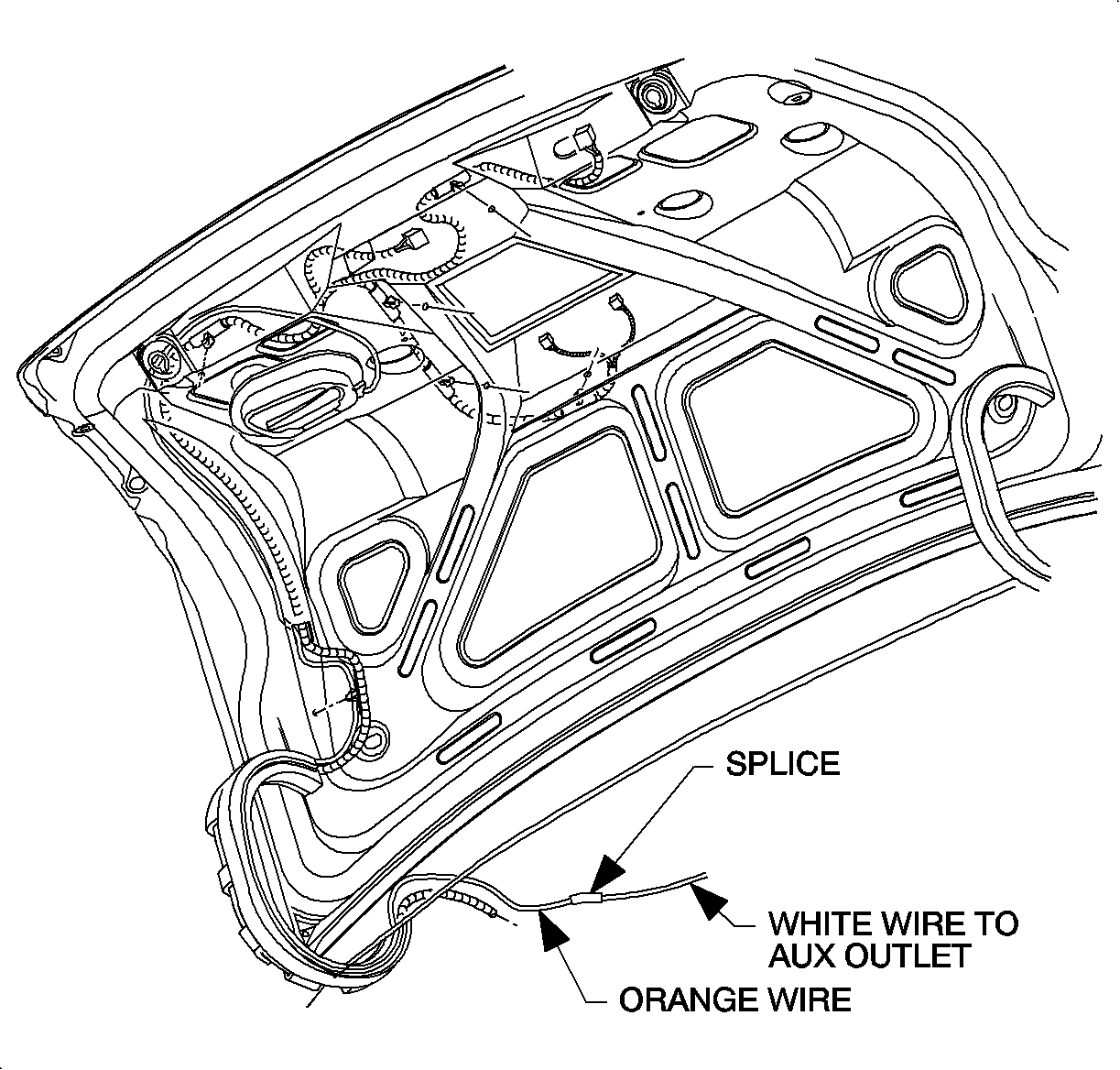 SPLICE

WHITE WIRE TO AUX OUTLET

ORANGE WIRE