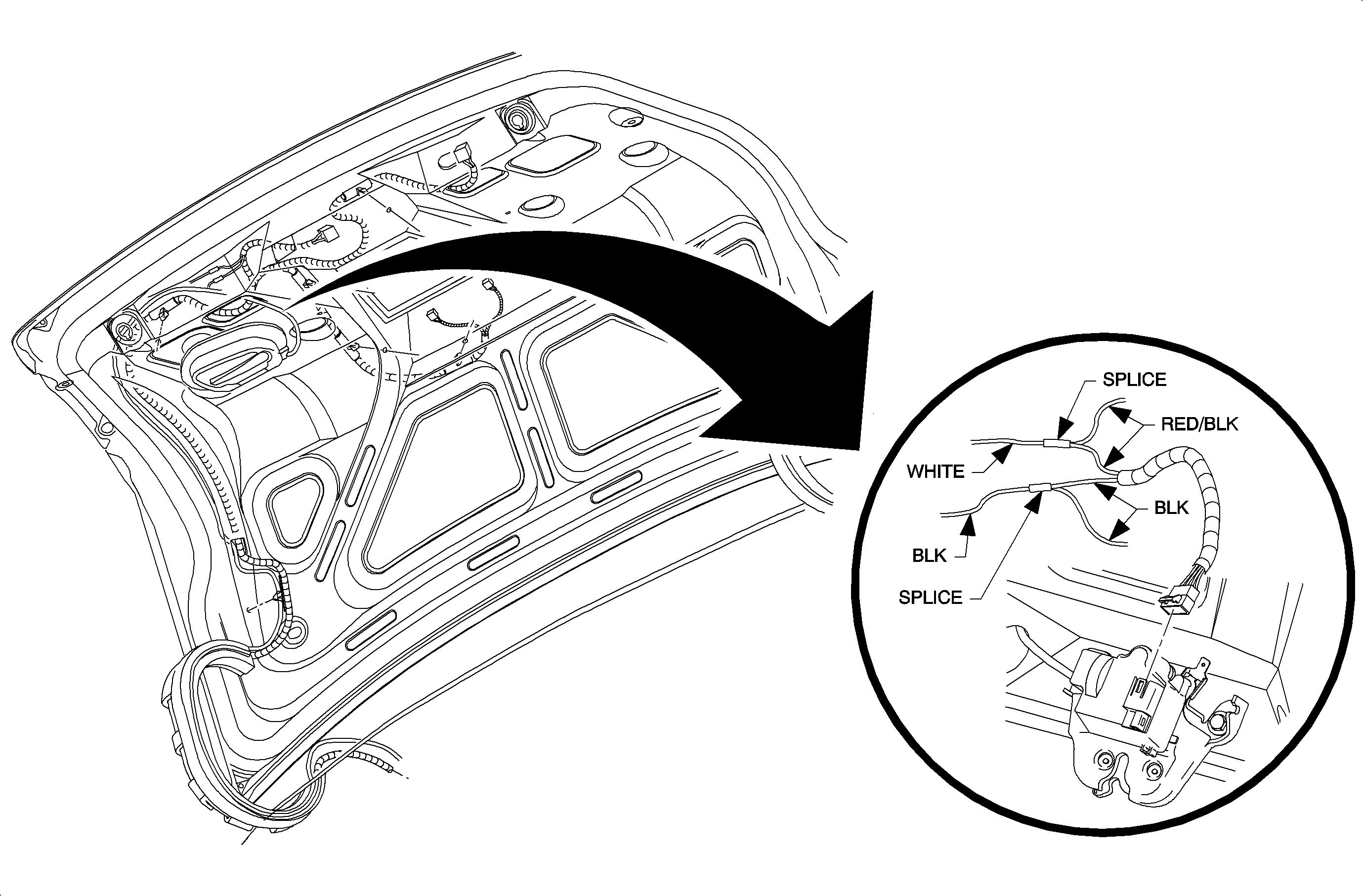 SPLICE
RED/BLK
WHITE
BLK
BLK
SPLICE