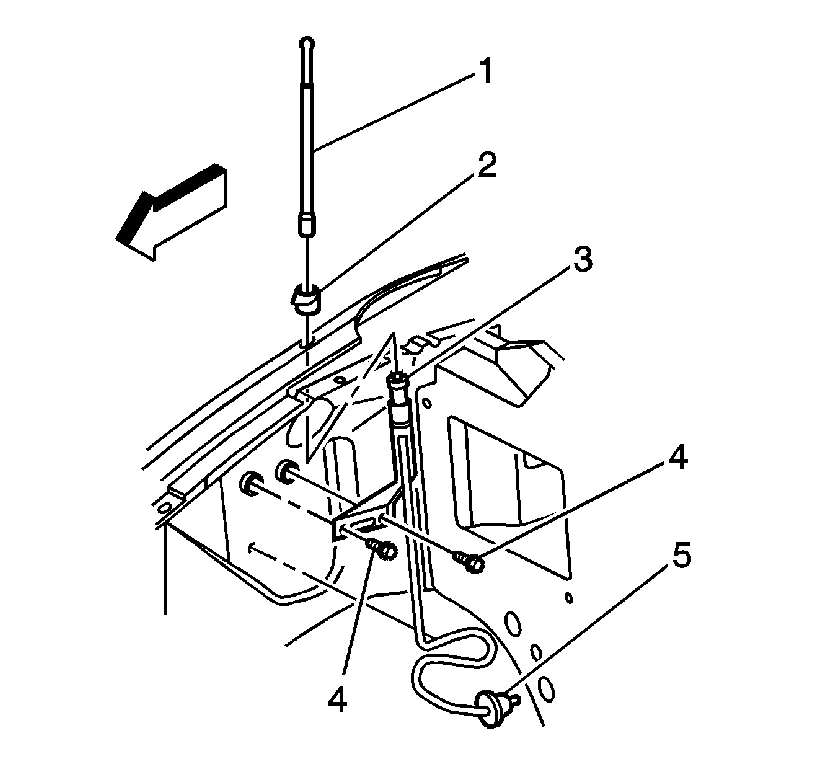 1
2
3
4
5
4