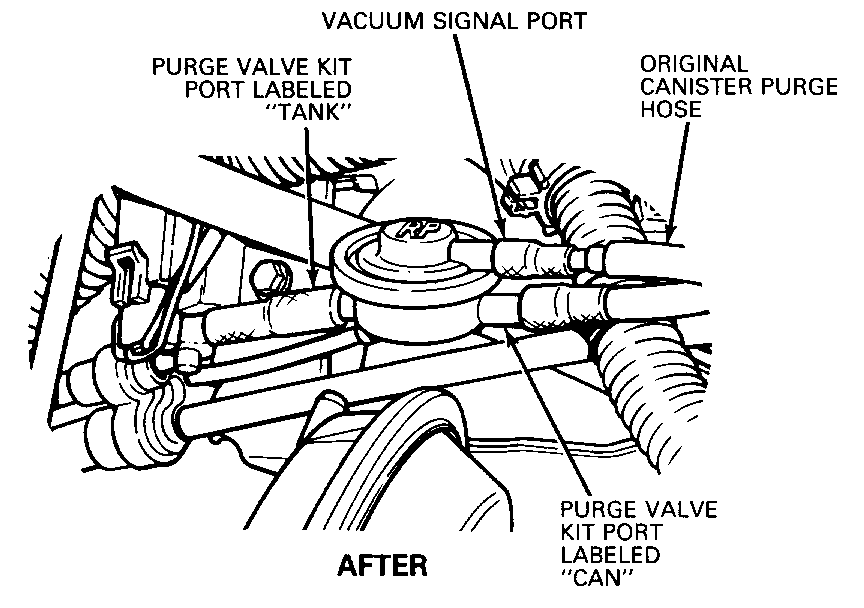 VACUUM SIGNAL PORT

PURGE VALVE KIT PORT LABELED "TANK"

ORIGINAL CANISTER PURGE HOSE

PURGE VALVE KIT PORT LABELED "CAN"

AFTER