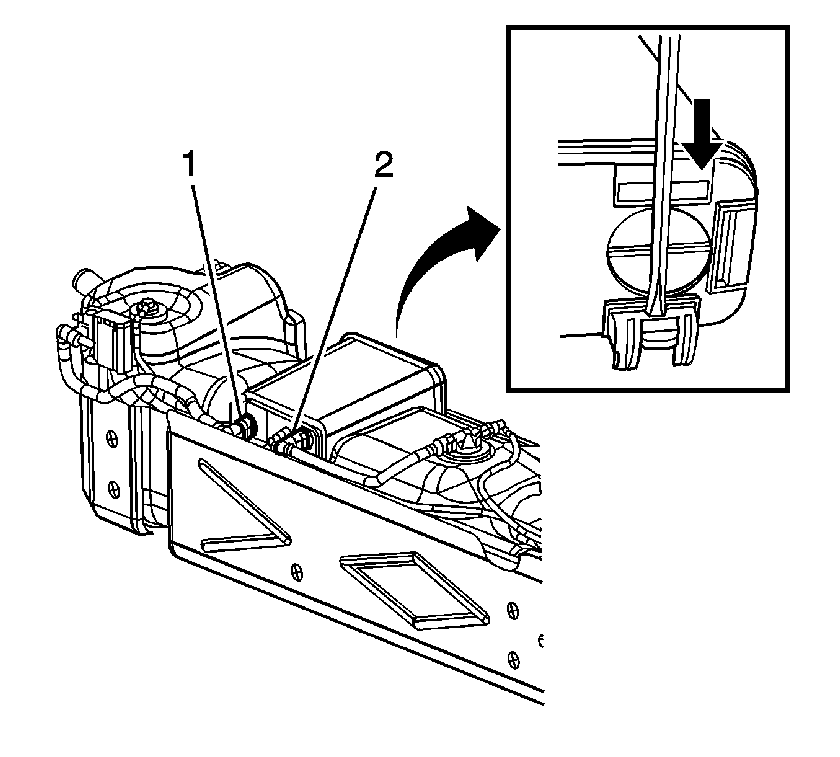 1
2