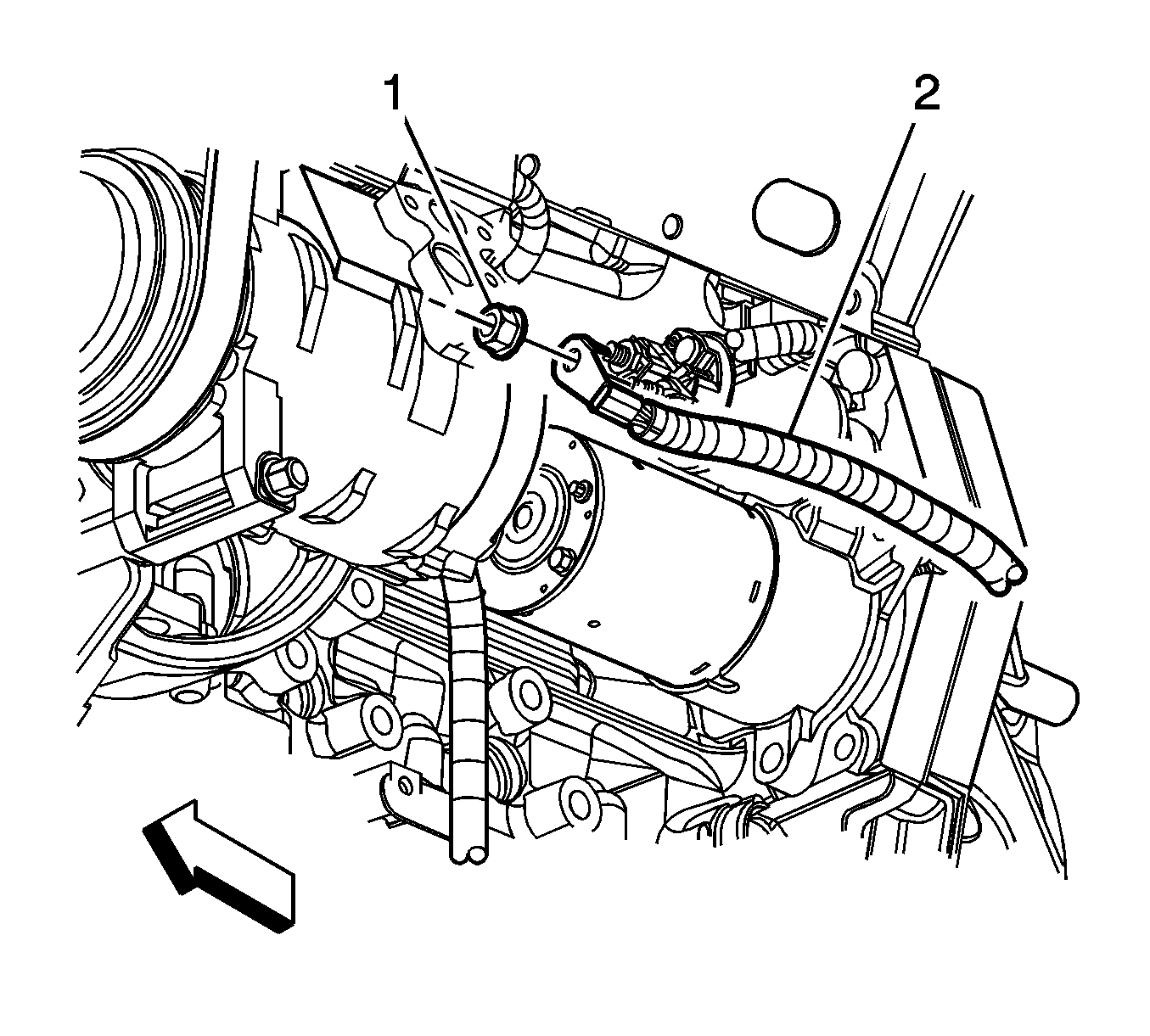 1
2