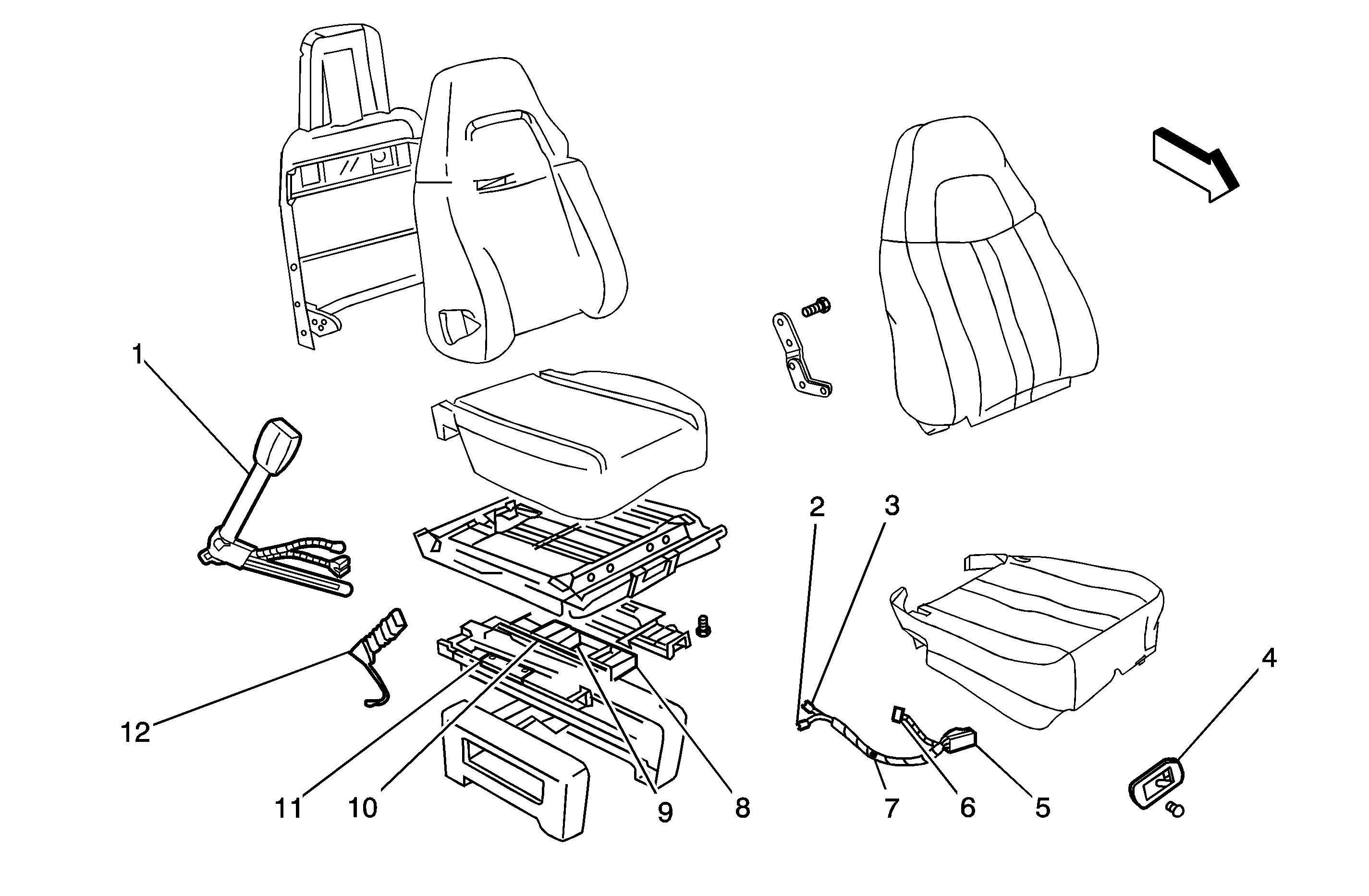 1
2
3
4
12
11
10
9
8
7
6
5