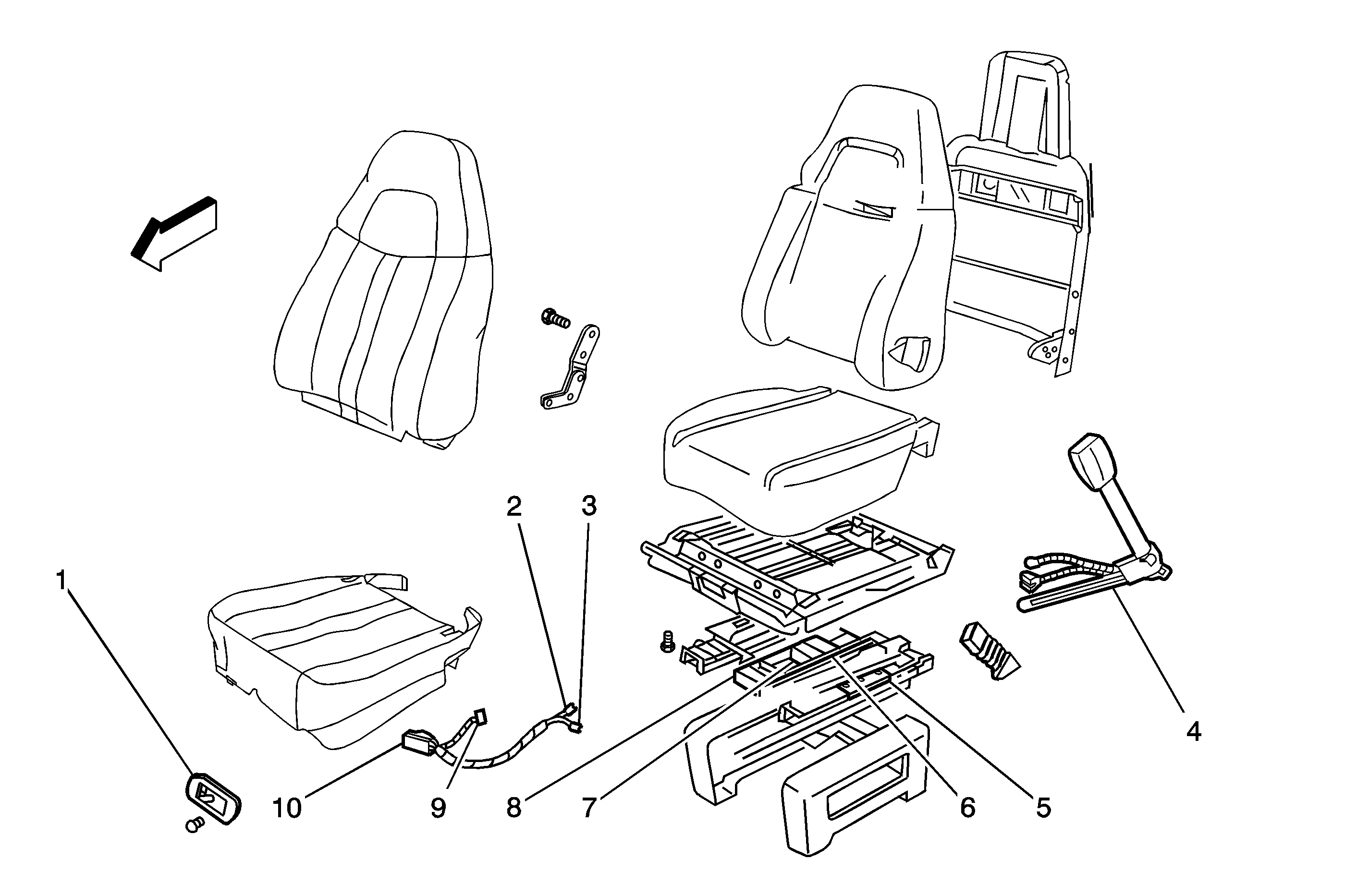 2
3
1
4
10
9
8
7
6
5