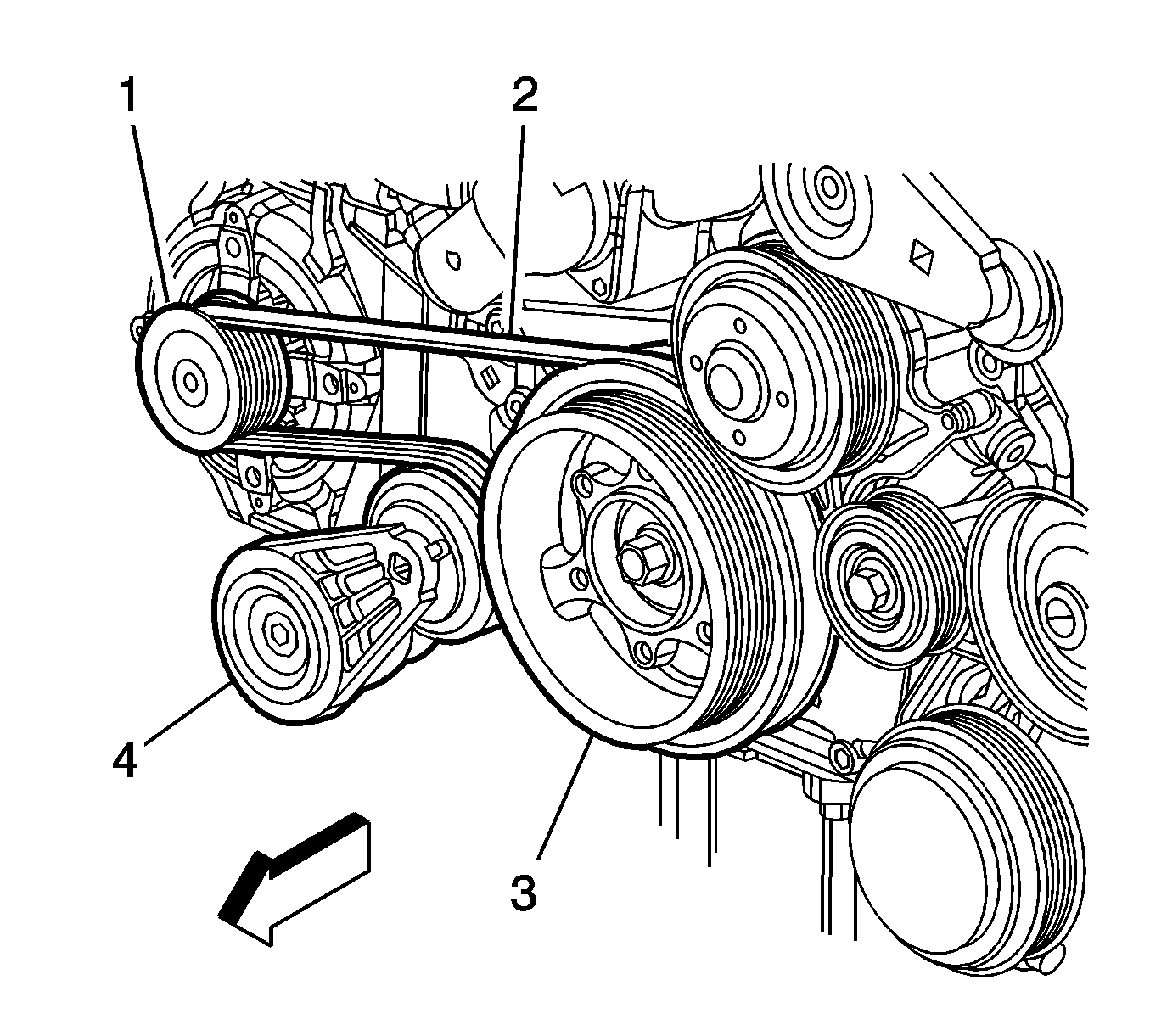 1
2
4
3