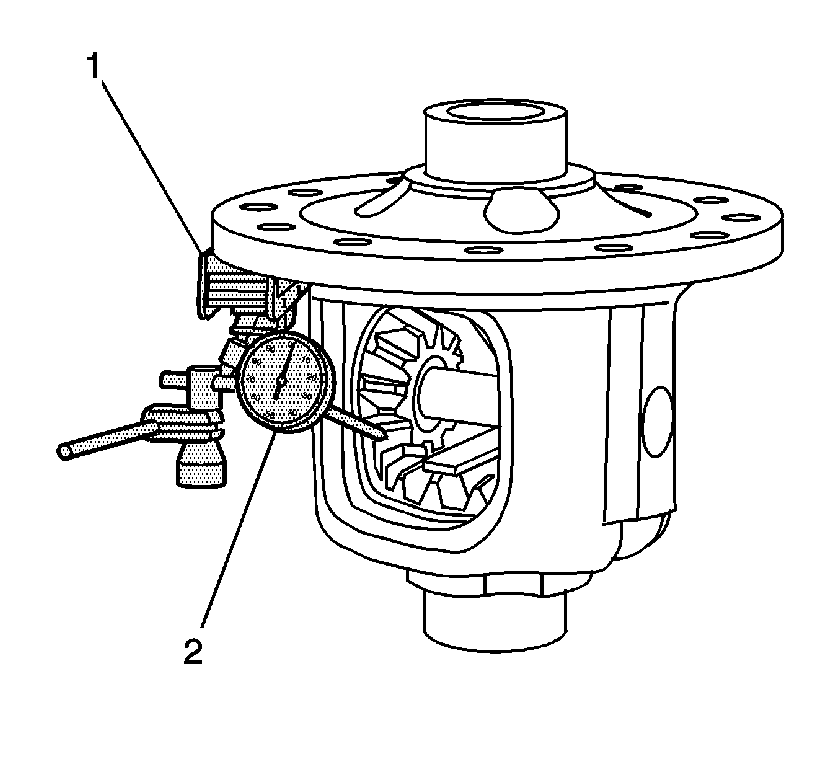 1

2