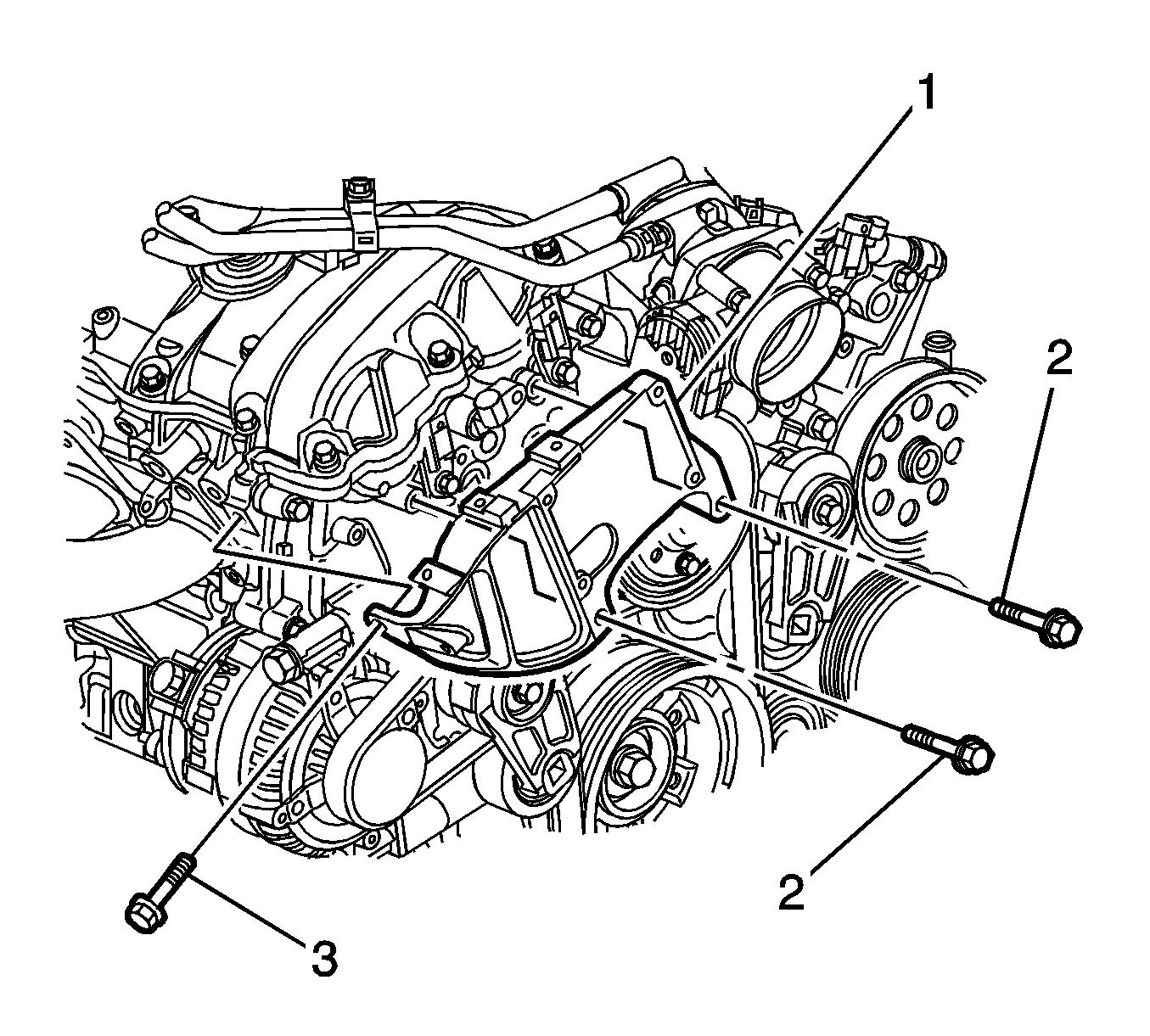 1
2
2
3