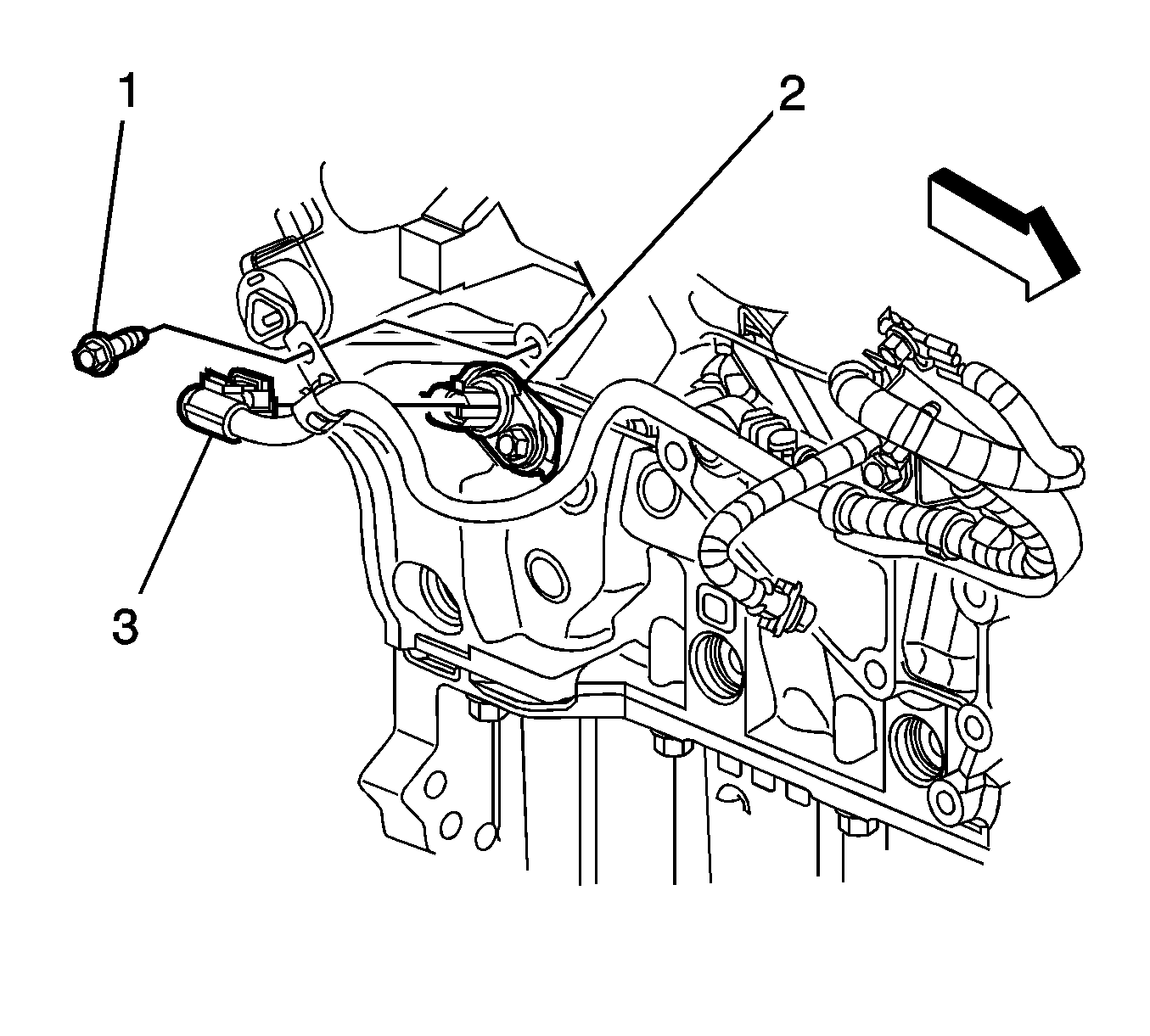 1
2
3