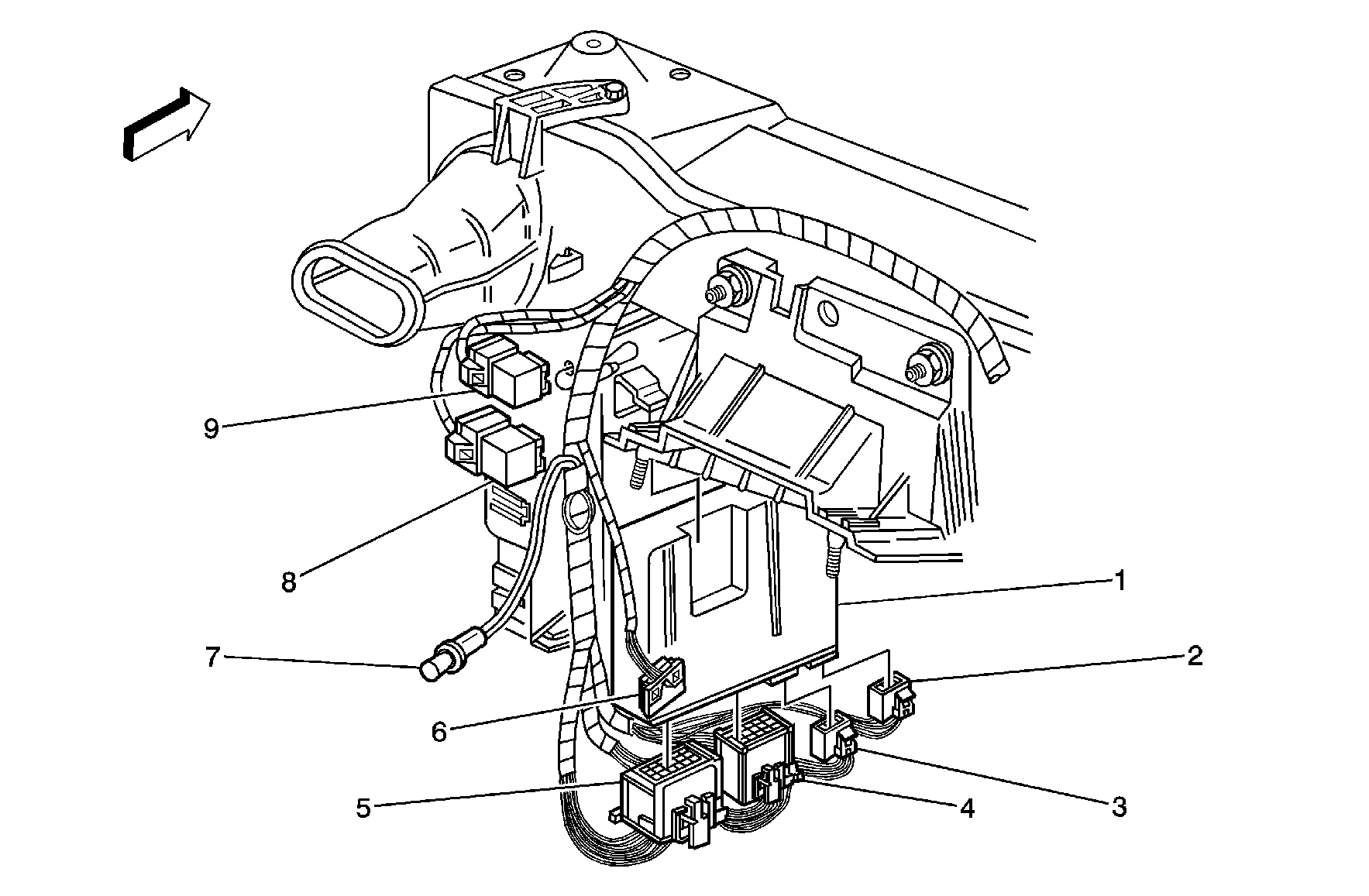 9
8
7
6
5
1
2
3
4