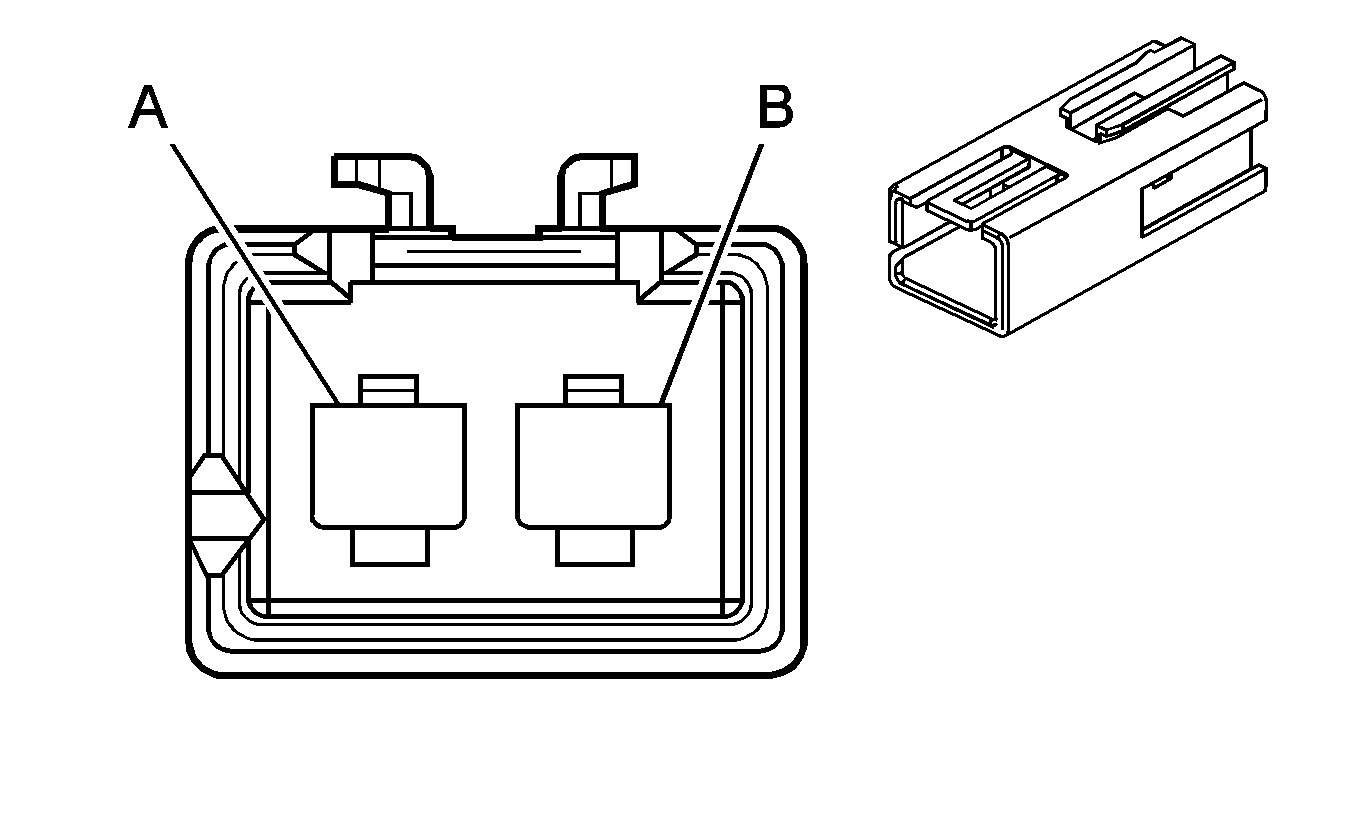 A
B