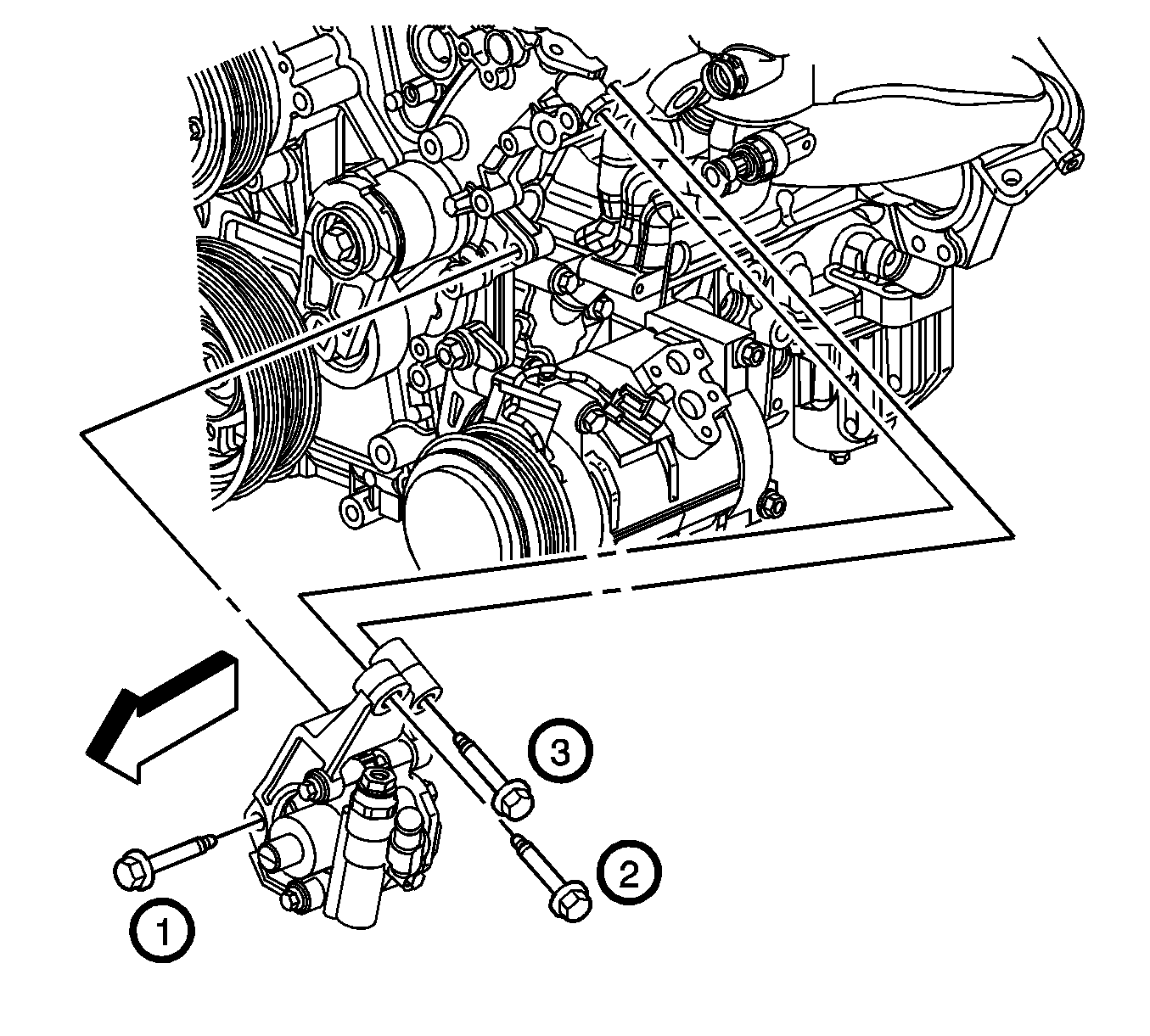 3
2
1