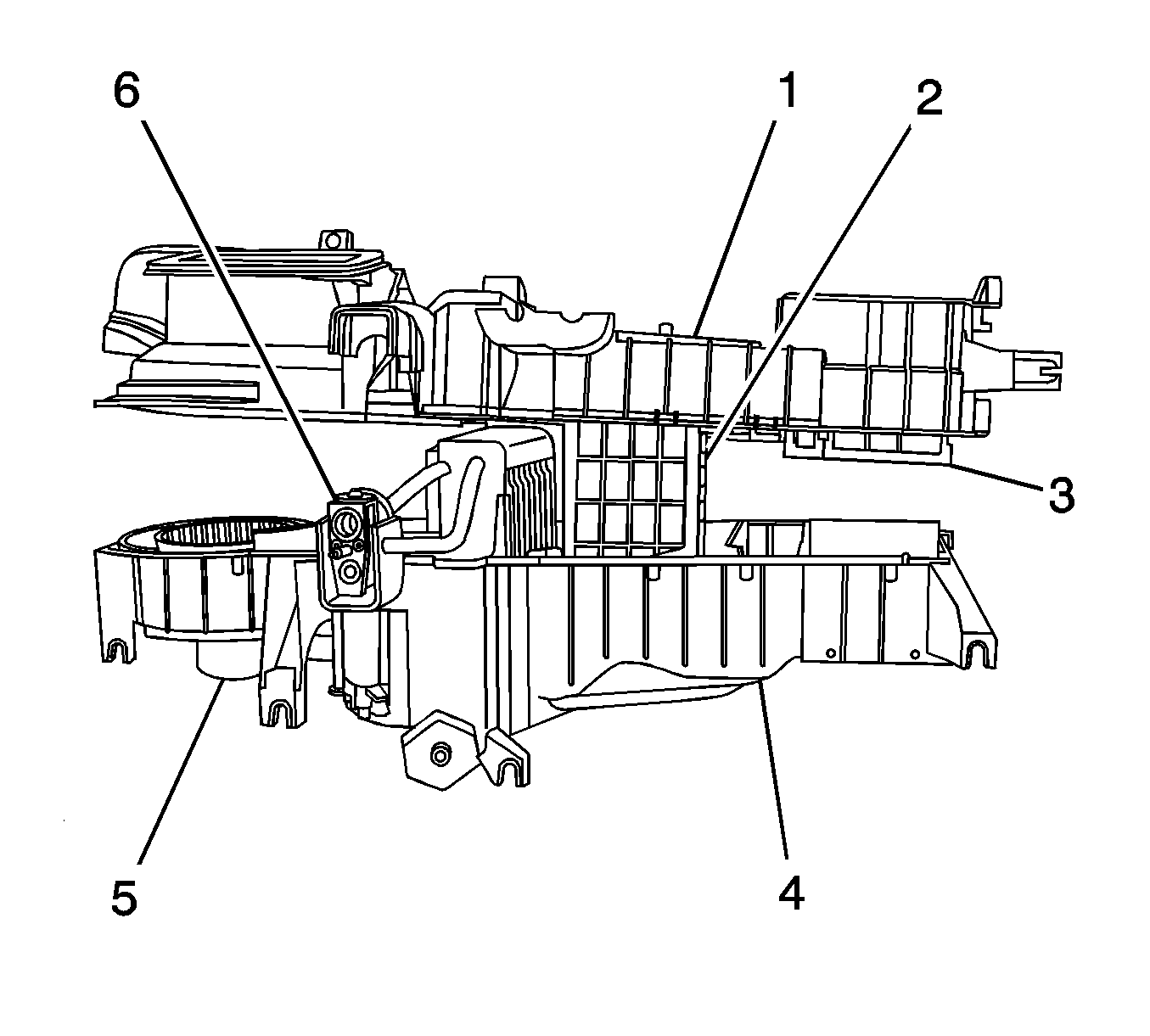 6
1
2
3
5
4