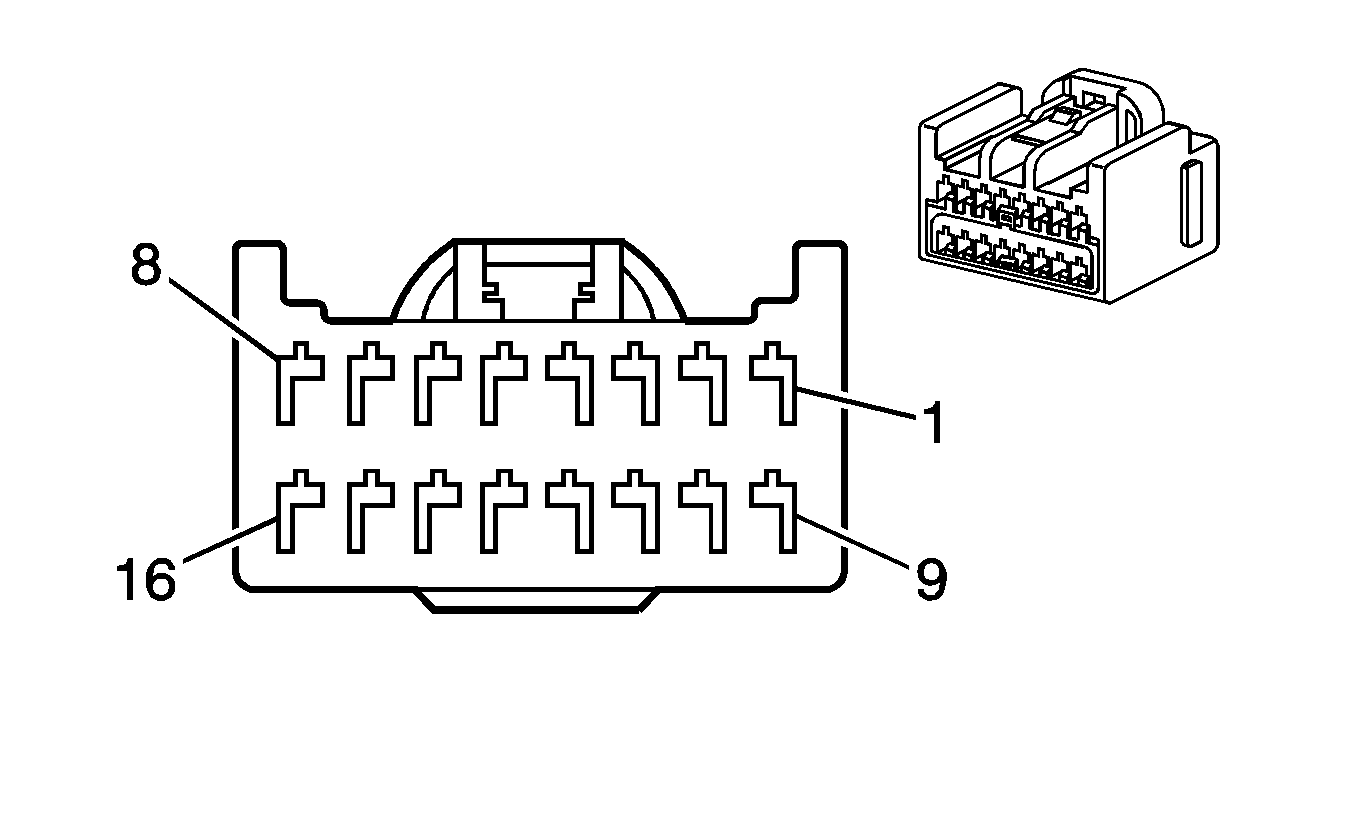 8
1
16
9