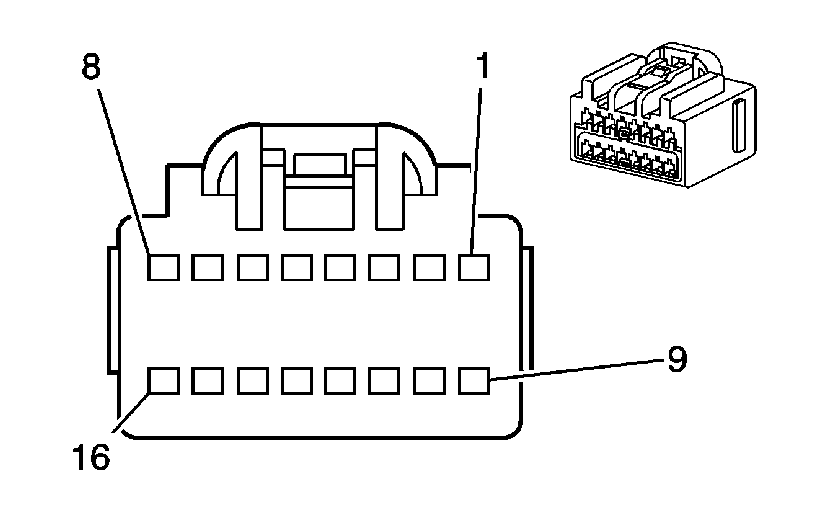 8
1
9
16