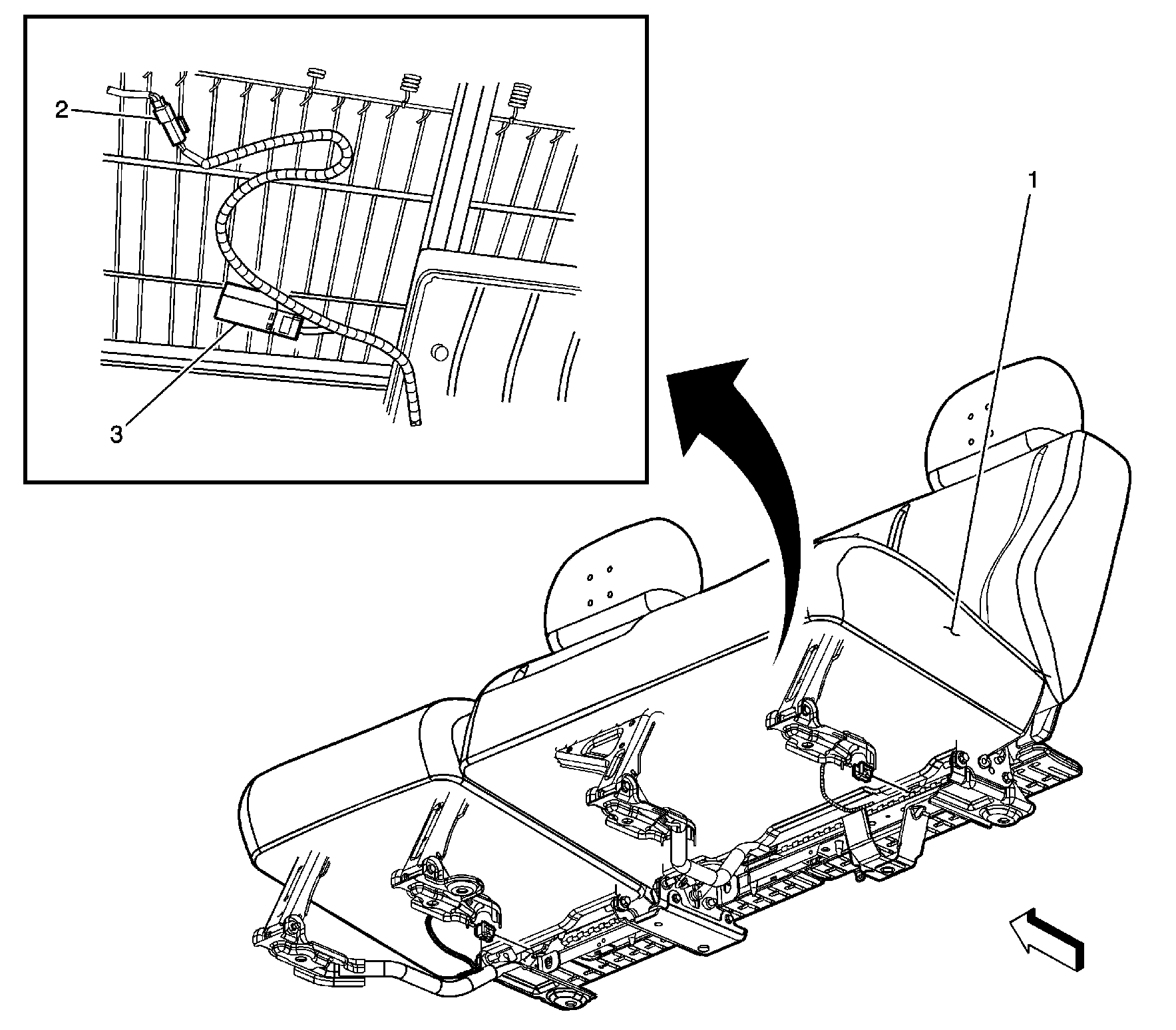 2
3
1