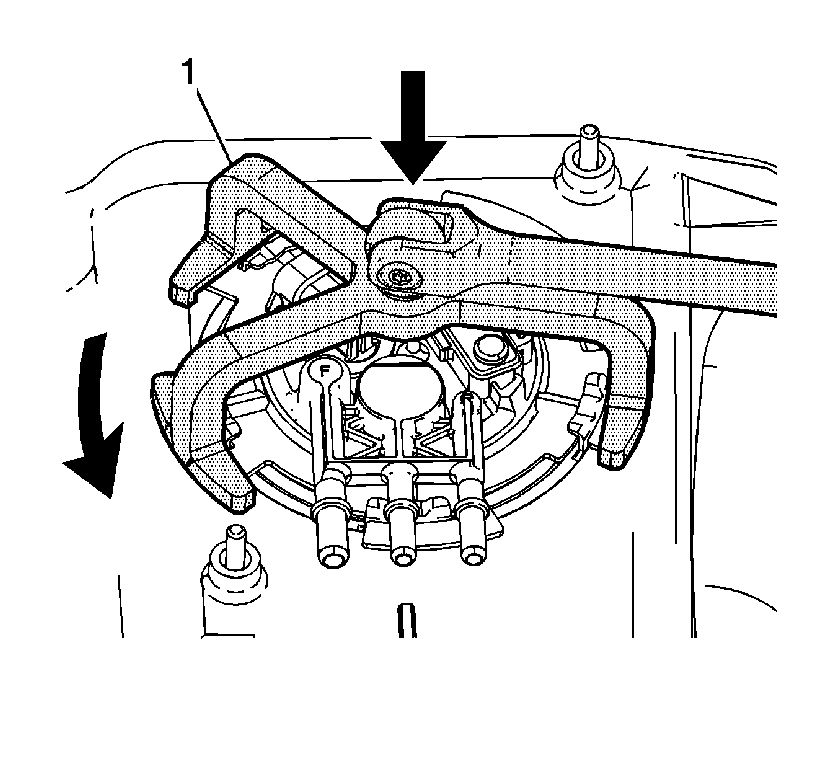 1

F