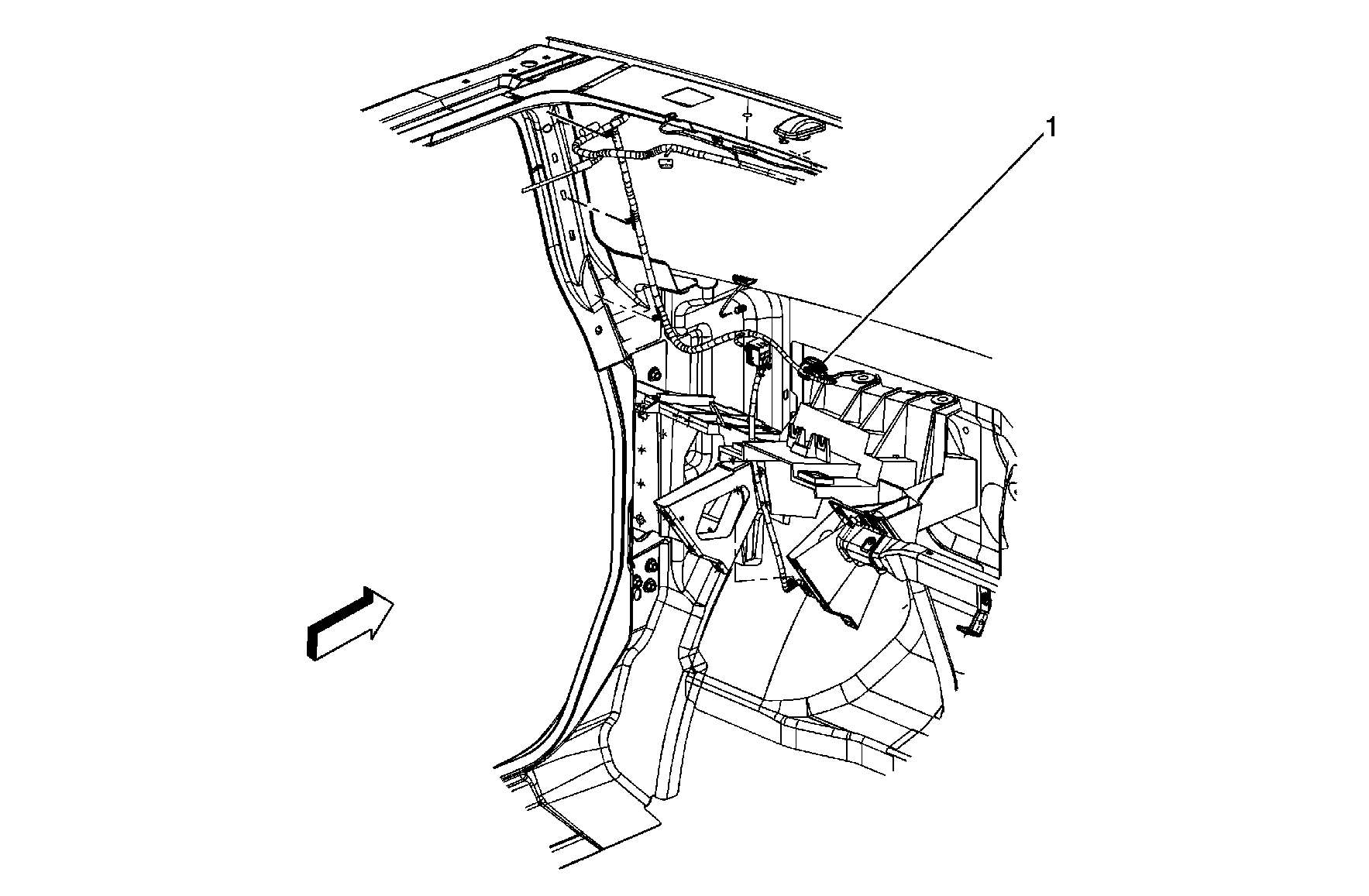 1