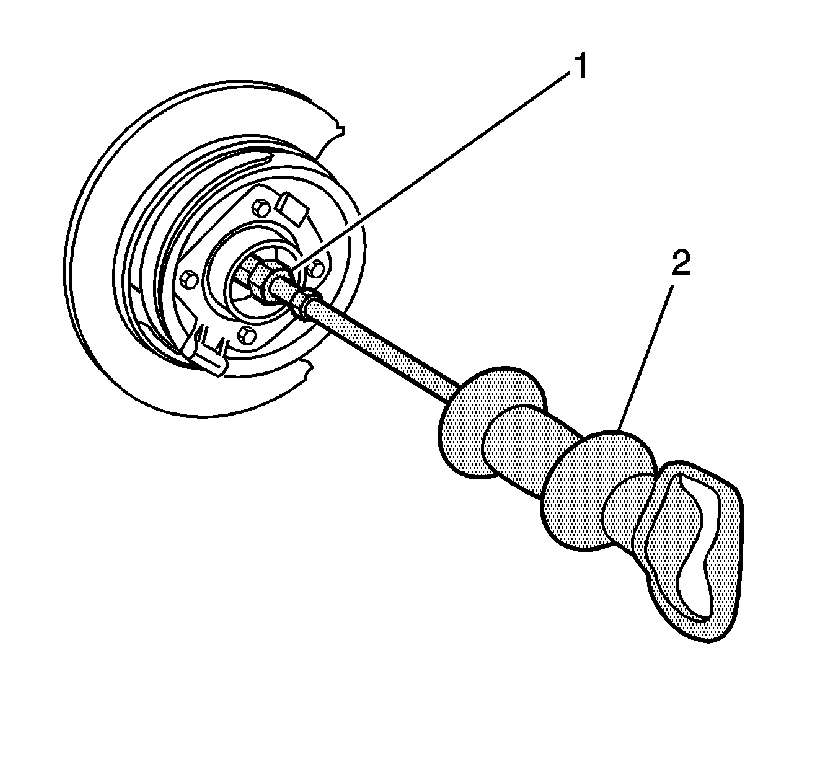 1
2