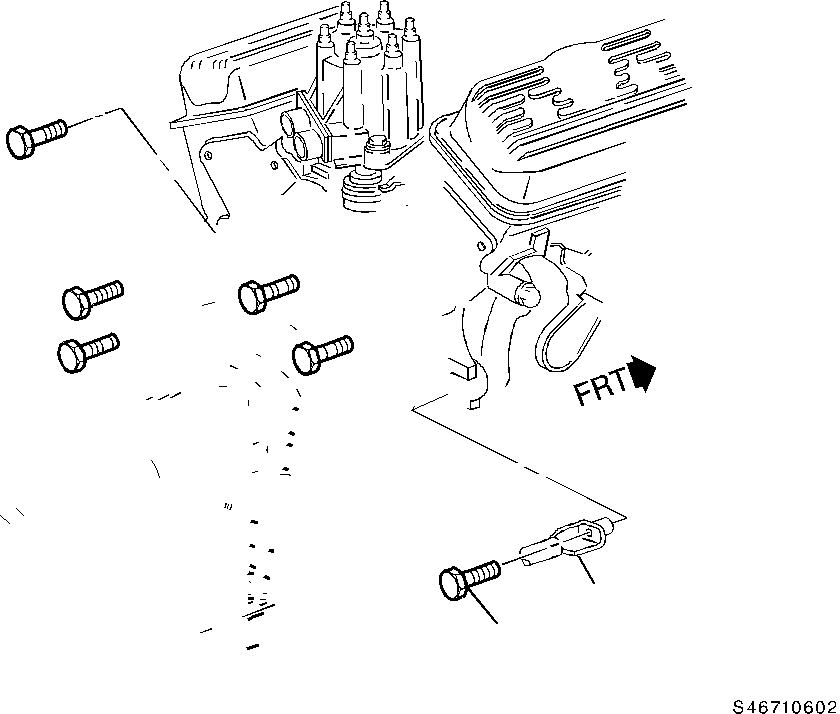 FRT

S46710602