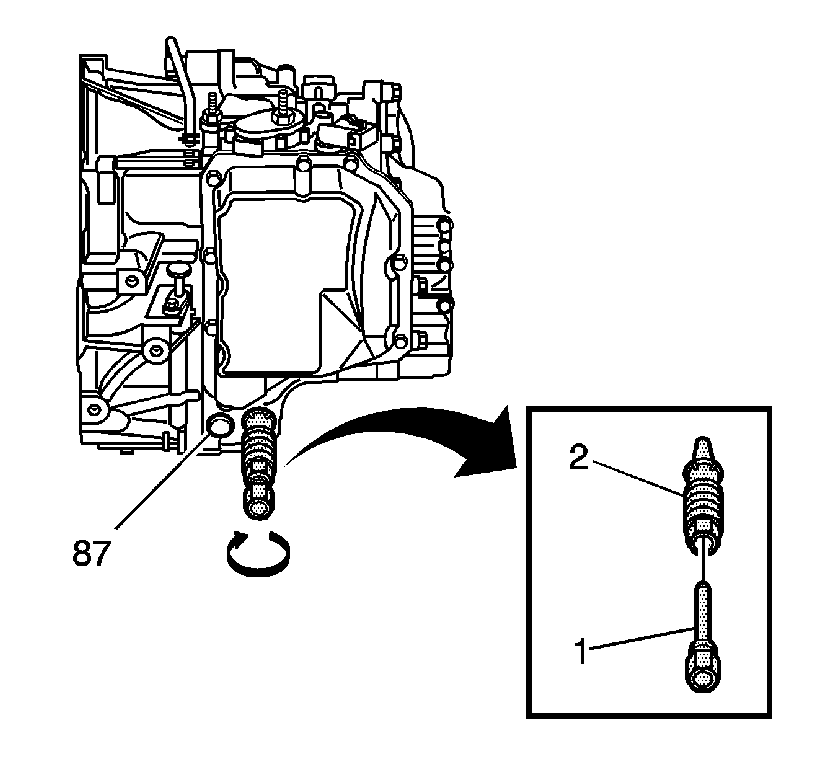 87

2

1