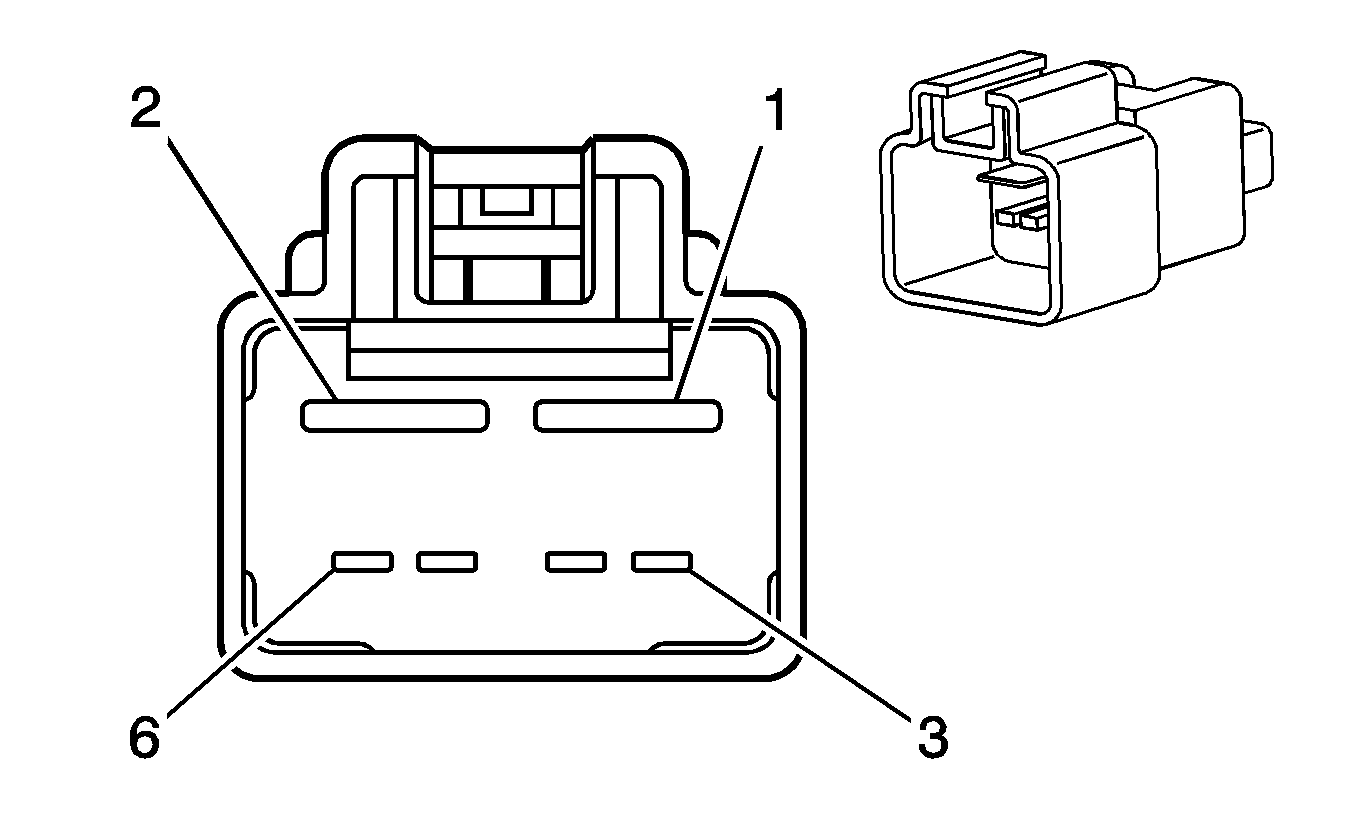 2
1
6
3