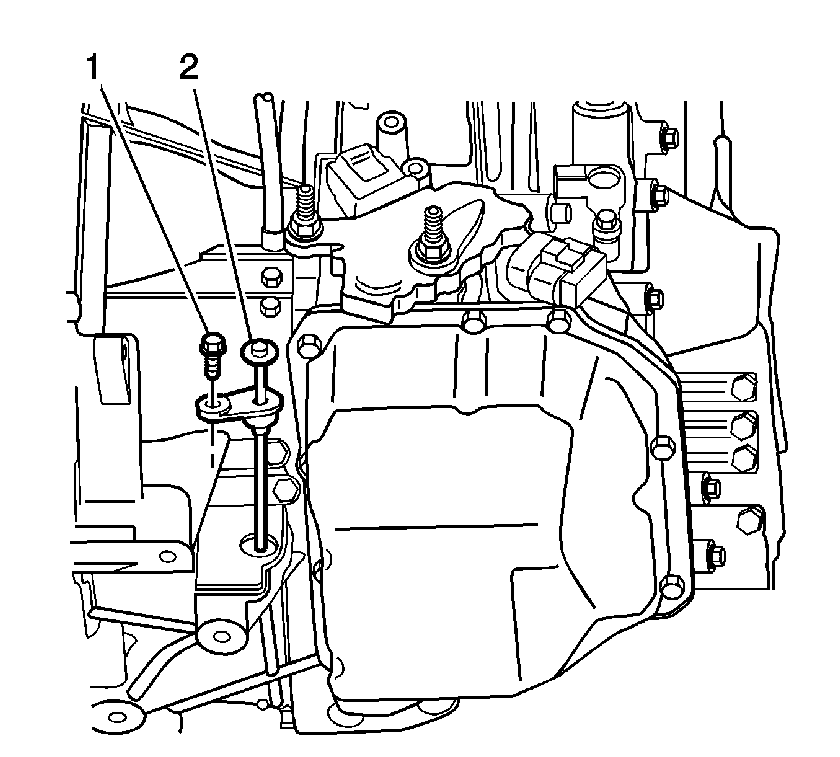 1
2