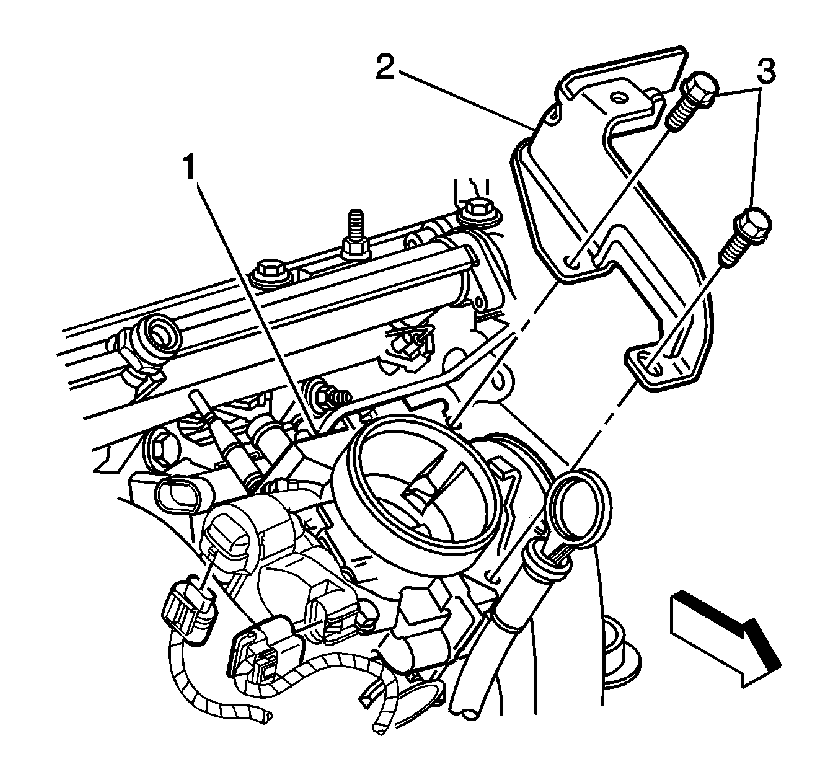 2
3
1