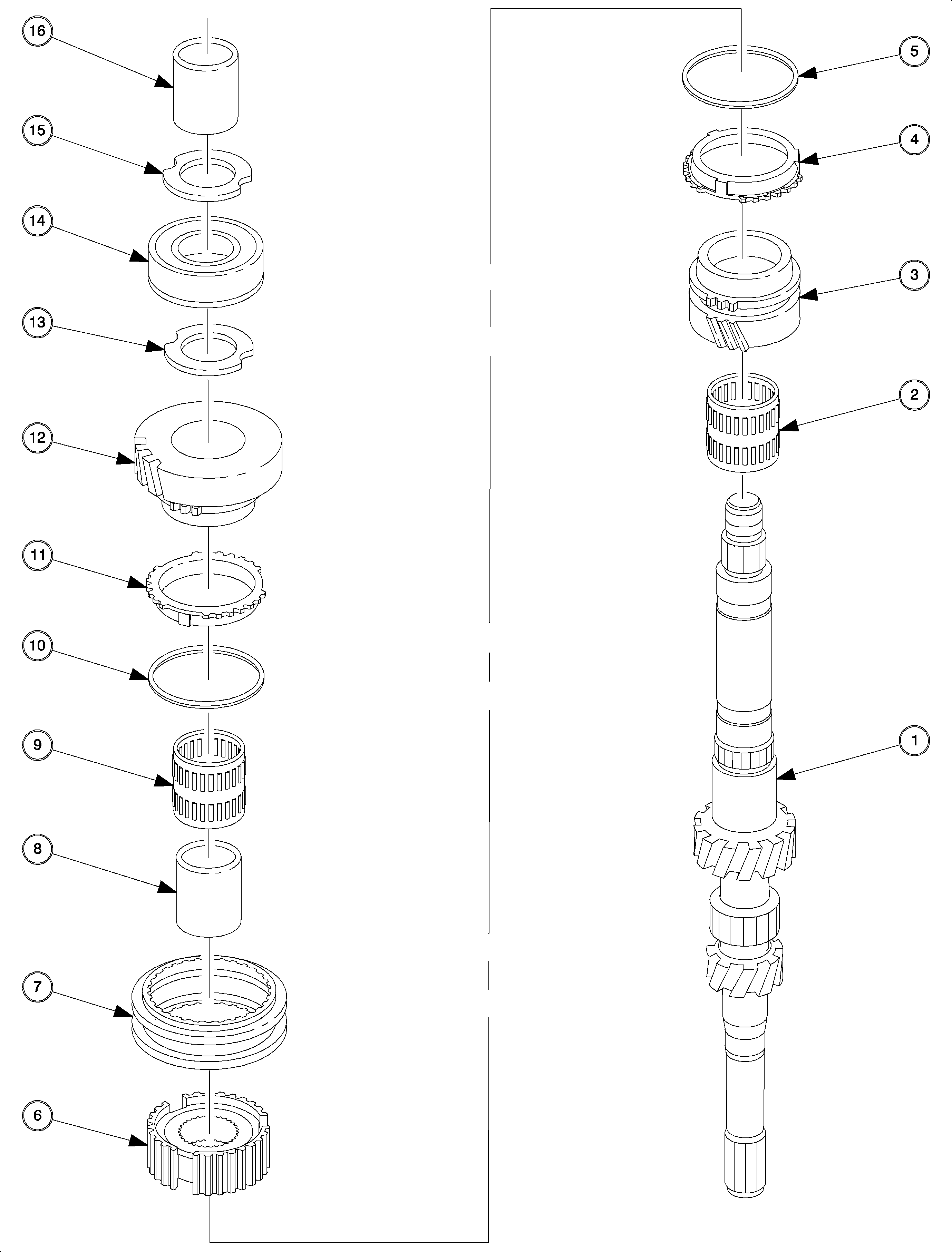 16
15
14
13
12
11
10
9
8
7
6
5
4
3
2
1