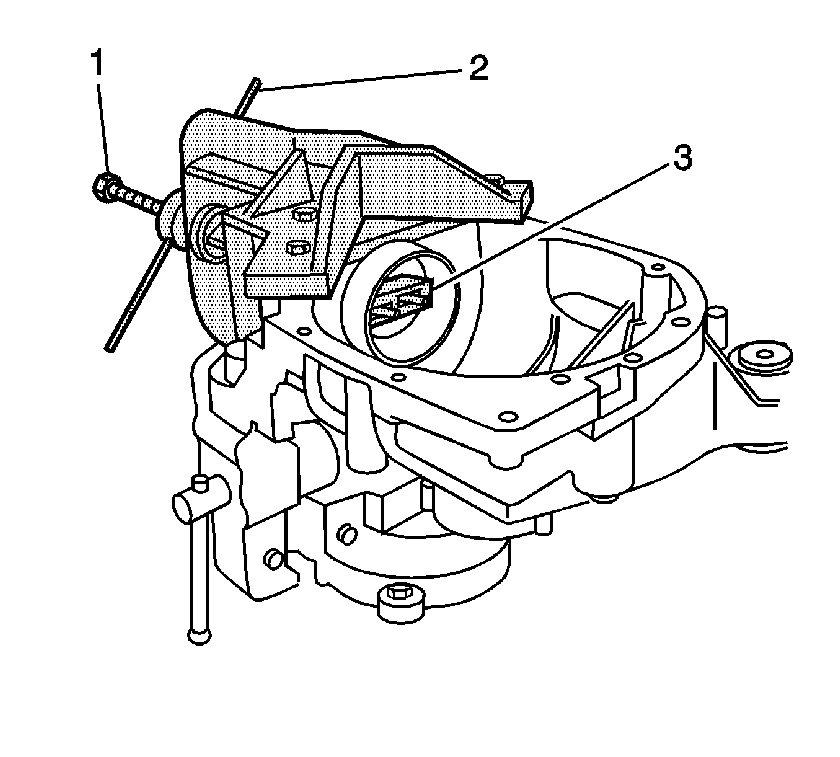 1
2
3