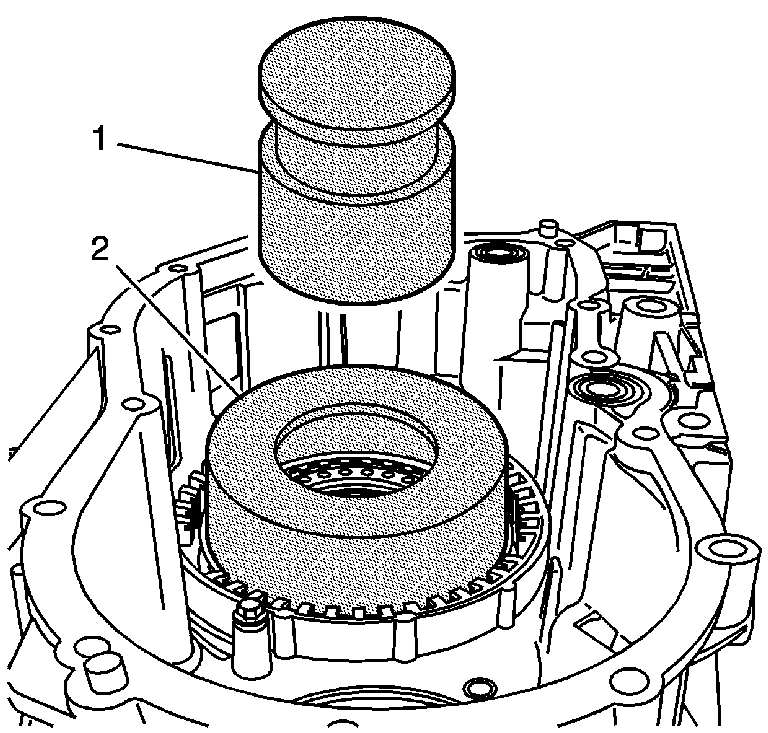 1
2