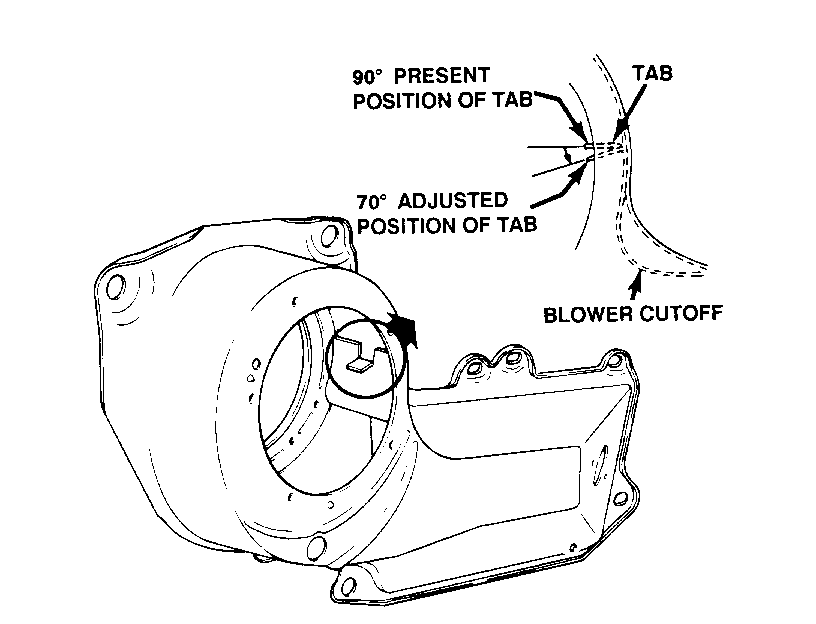 90° PRESENT POSITION OF TAB

TAB

70° ADJUSTED POSITION OF TAB

BLOWER CUTOFF